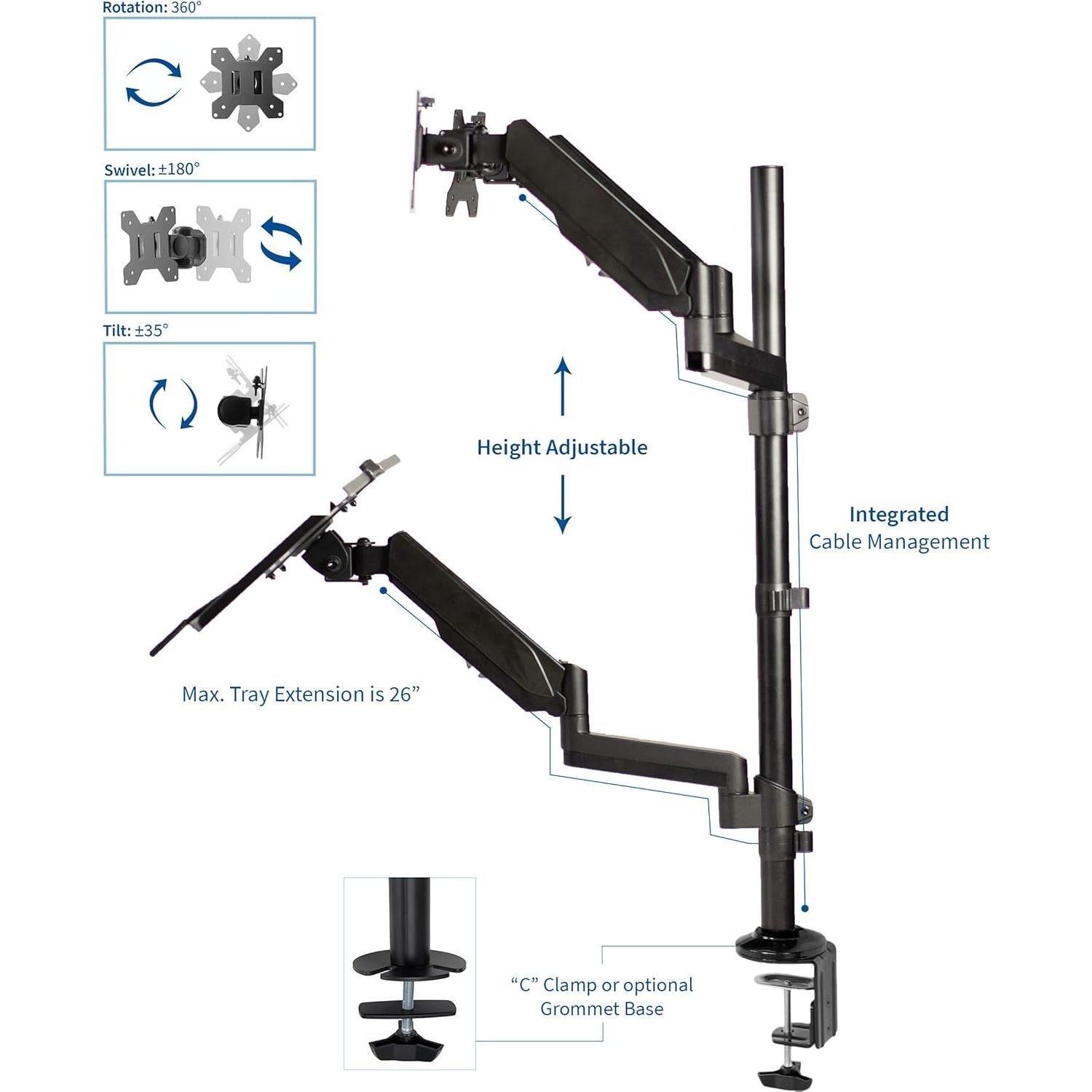 Rotation: 360°

Swivel: ±180°

Tilt: ±35°

Height Adjustable

Integrated
Cable Management

Max. Tray Extension is 26”

“C” Clamp or optional
Grommet Base