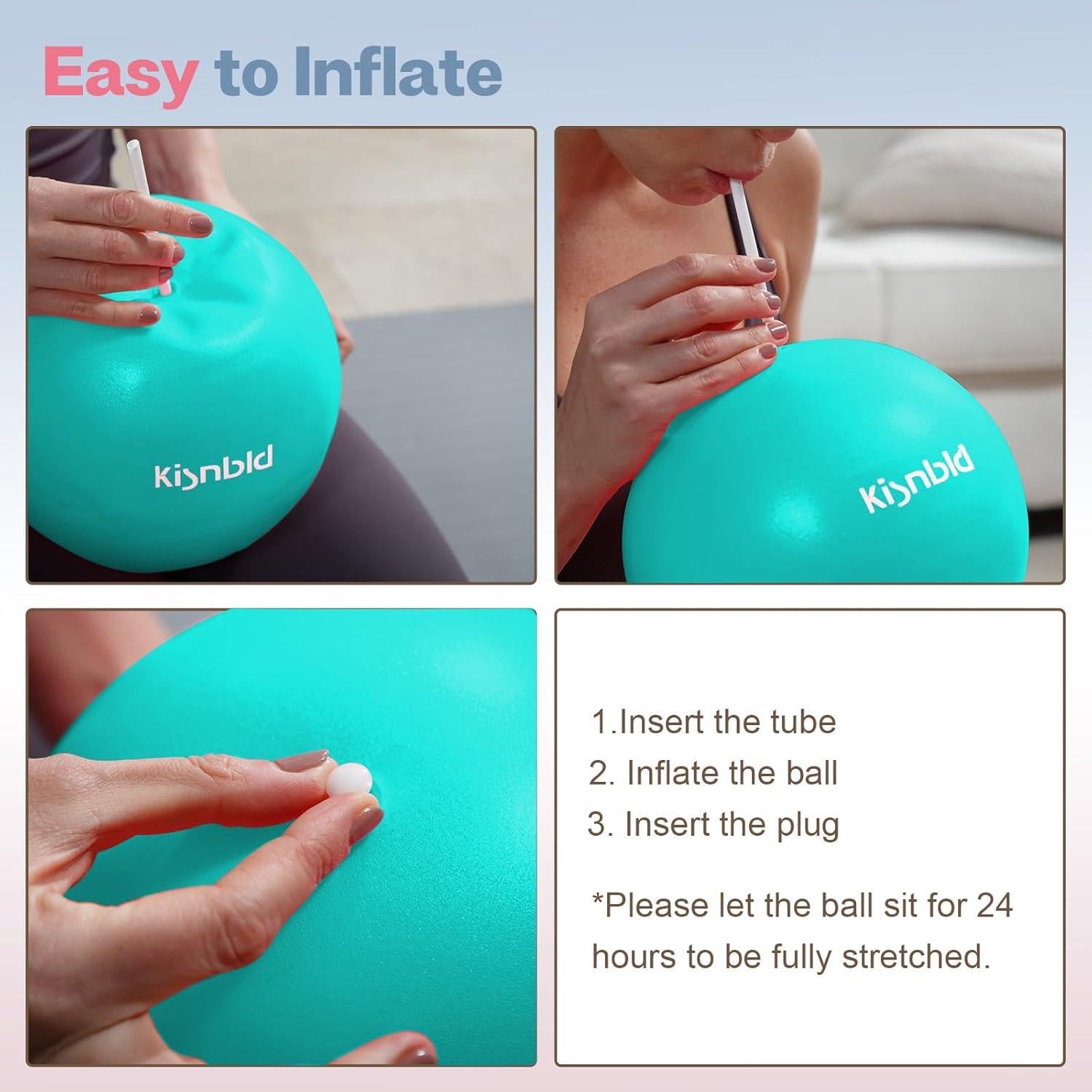 Easy to Inflate

kisnbld

kisnbld

1.Insert the tube
2. Inflate the ball
3. Insert the plug

*Please let the ball sit for 24 hours to be fully stretched.