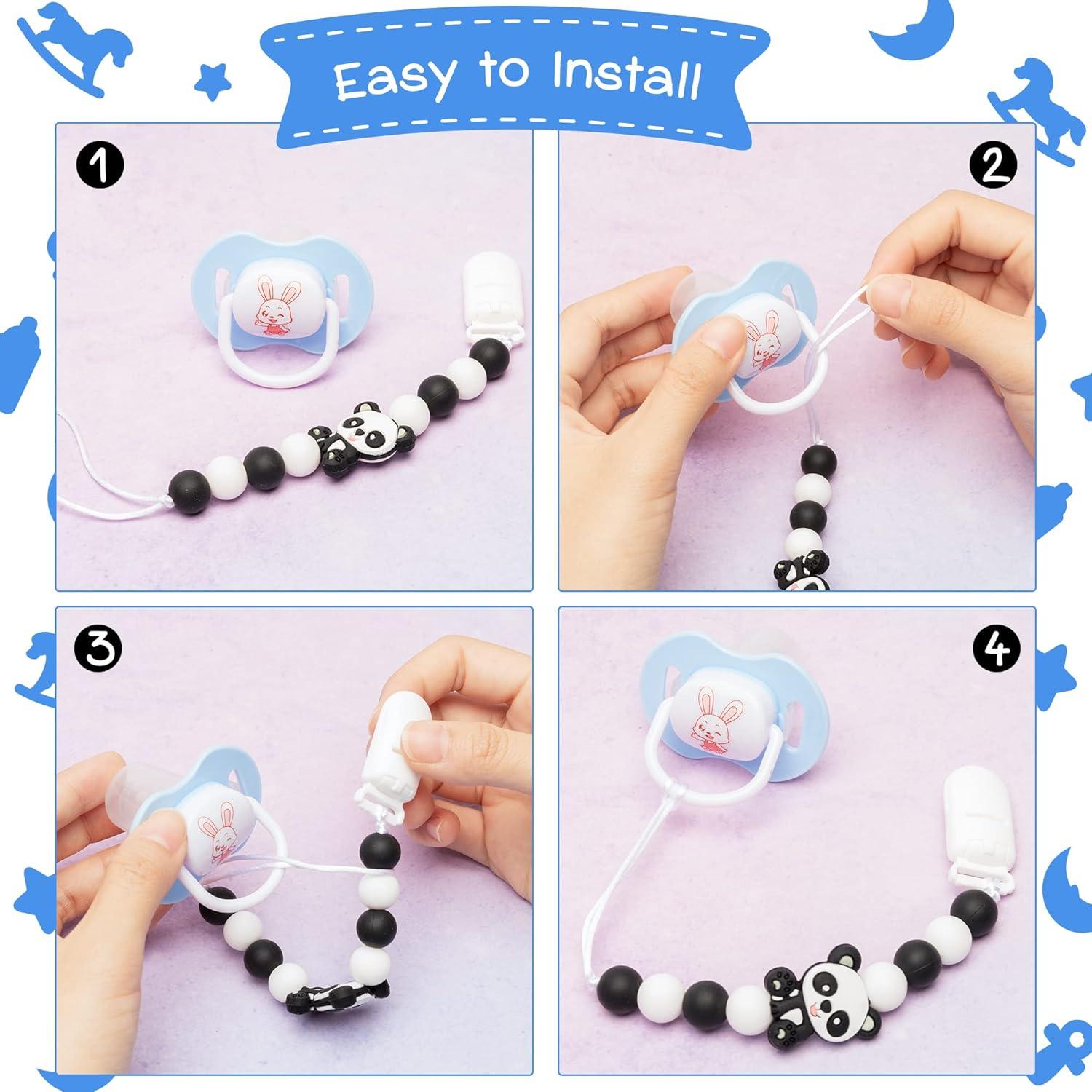 Easy to Install

1

2

3

4