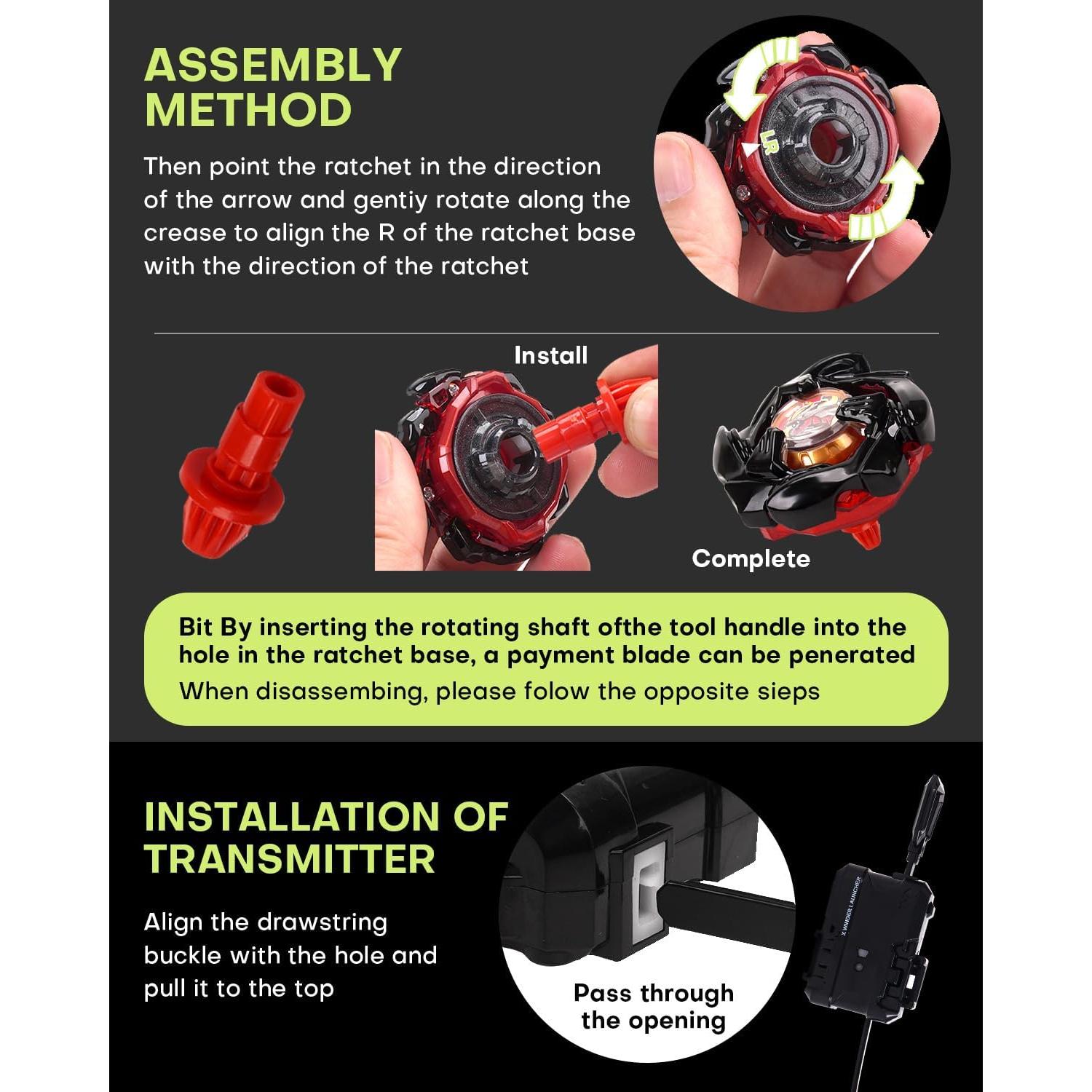 ASSEMBLY METHOD

Then point the ratchet in the direction of the arrow and gentiy rotate along the crease to align the R of the ratchet base with the direction of the ratchet

LR

Install

Complete

Bit By inserting the rotating shaft ofthe tool handle into the hole in the ratchet base, a payment blade can be penerated
When disassembing, please folow the opposite sieps

INSTALLATION OF TRANSMITTER

Align the drawstring buckle with the hole and pull it to the top

Pass through the opening

X WINDER LAUNCHER