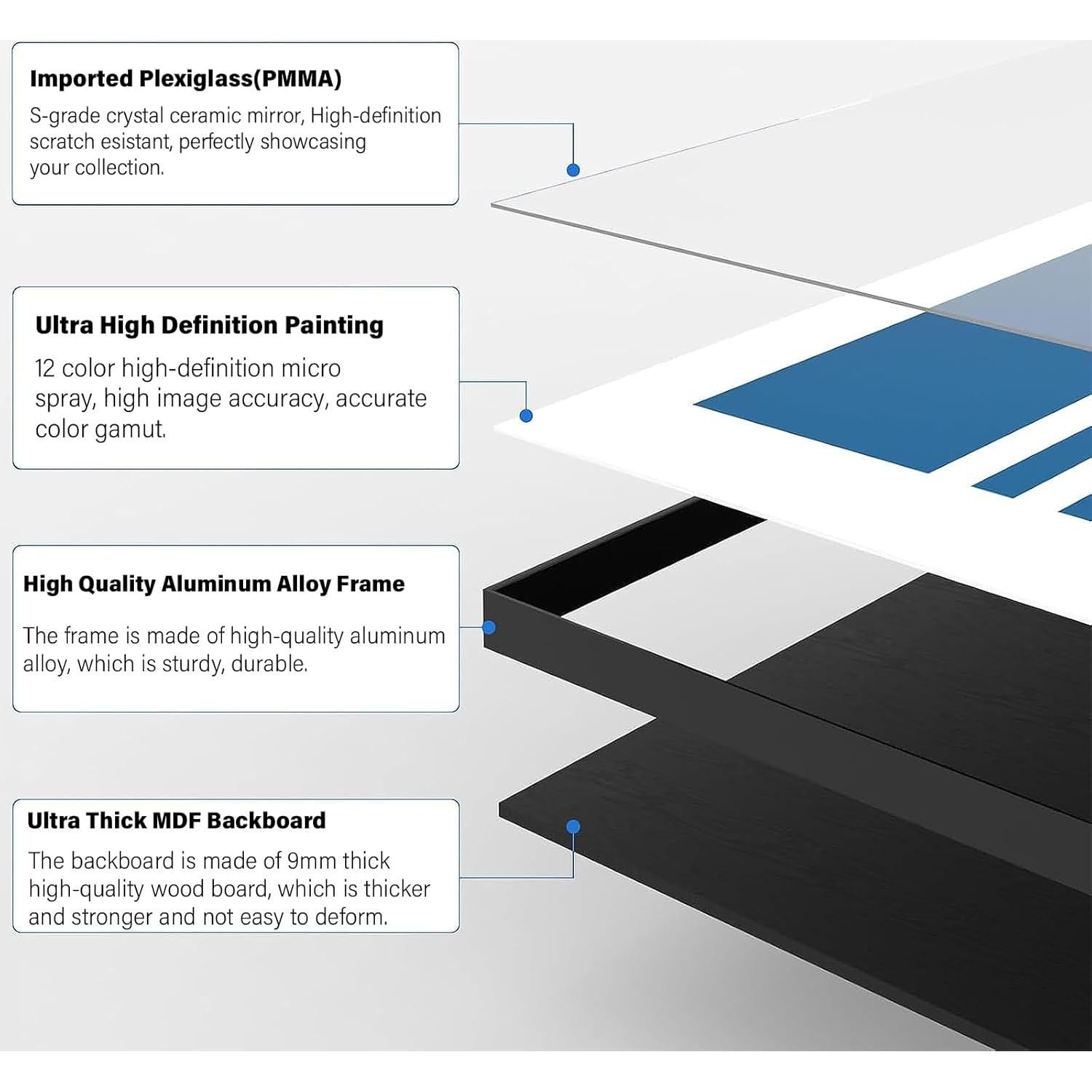 Imported Plexiglass(PMMA)

S-grade crystal ceramic mirror, High-definition scratch esistant, perfectly showcasing your collection.

Ultra High Definition Painting

12 color high-definition micro spray, high image accuracy, accurate color gamut.

High Quality Aluminum Alloy Frame

The frame is made of high-quality aluminum alloy, which is sturdy, durable.

Ultra Thick MDF Backboard

The backboard is made of 9mm thick high-quality wood board, which is thicker and stronger and not easy to deform.