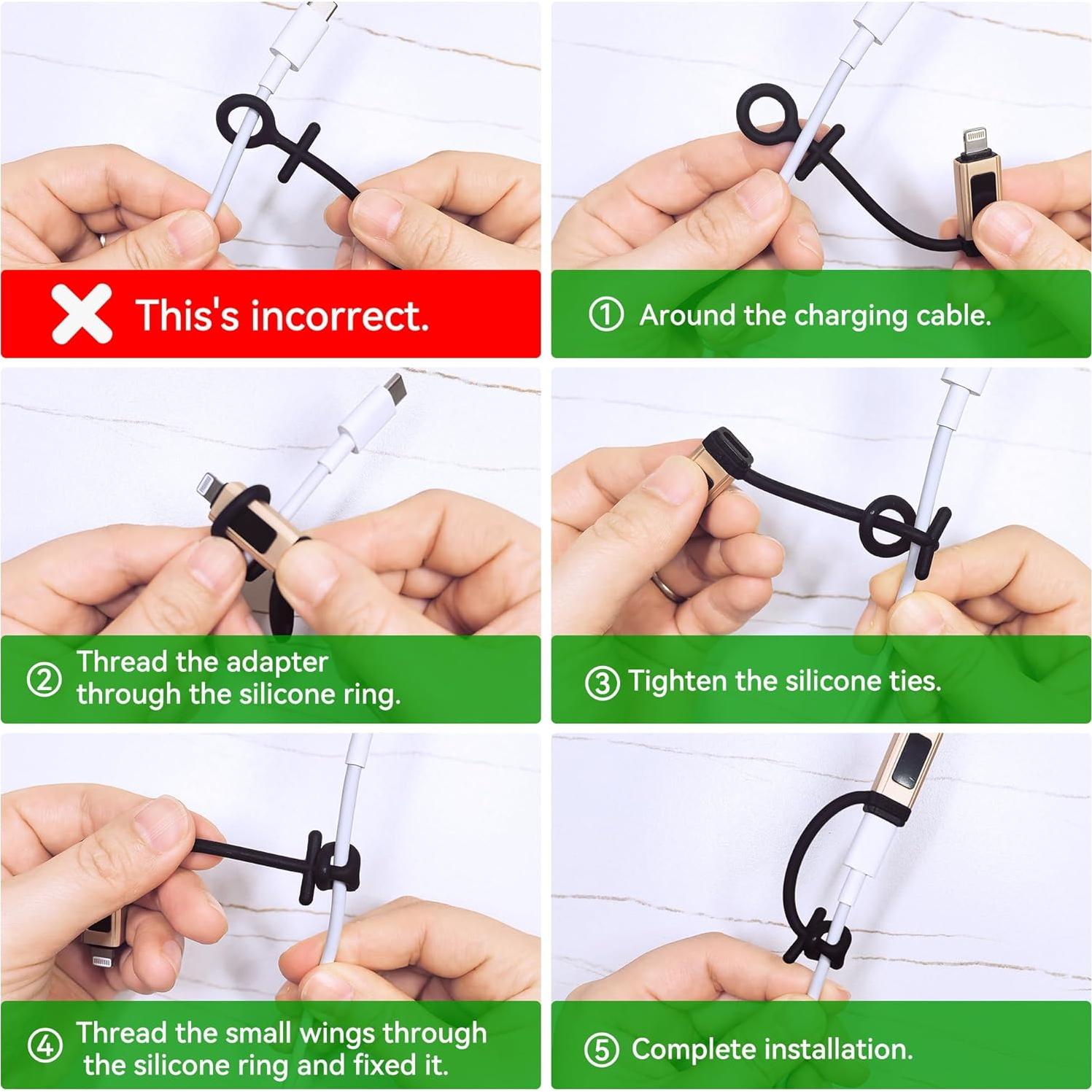 This's incorrect.

① Around the charging cable.

② Thread the adapter through the silicone ring.

③ Tighten the silicone ties.

④ Thread the small wings through the silicone ring and fixed it.

⑤ Complete installation.