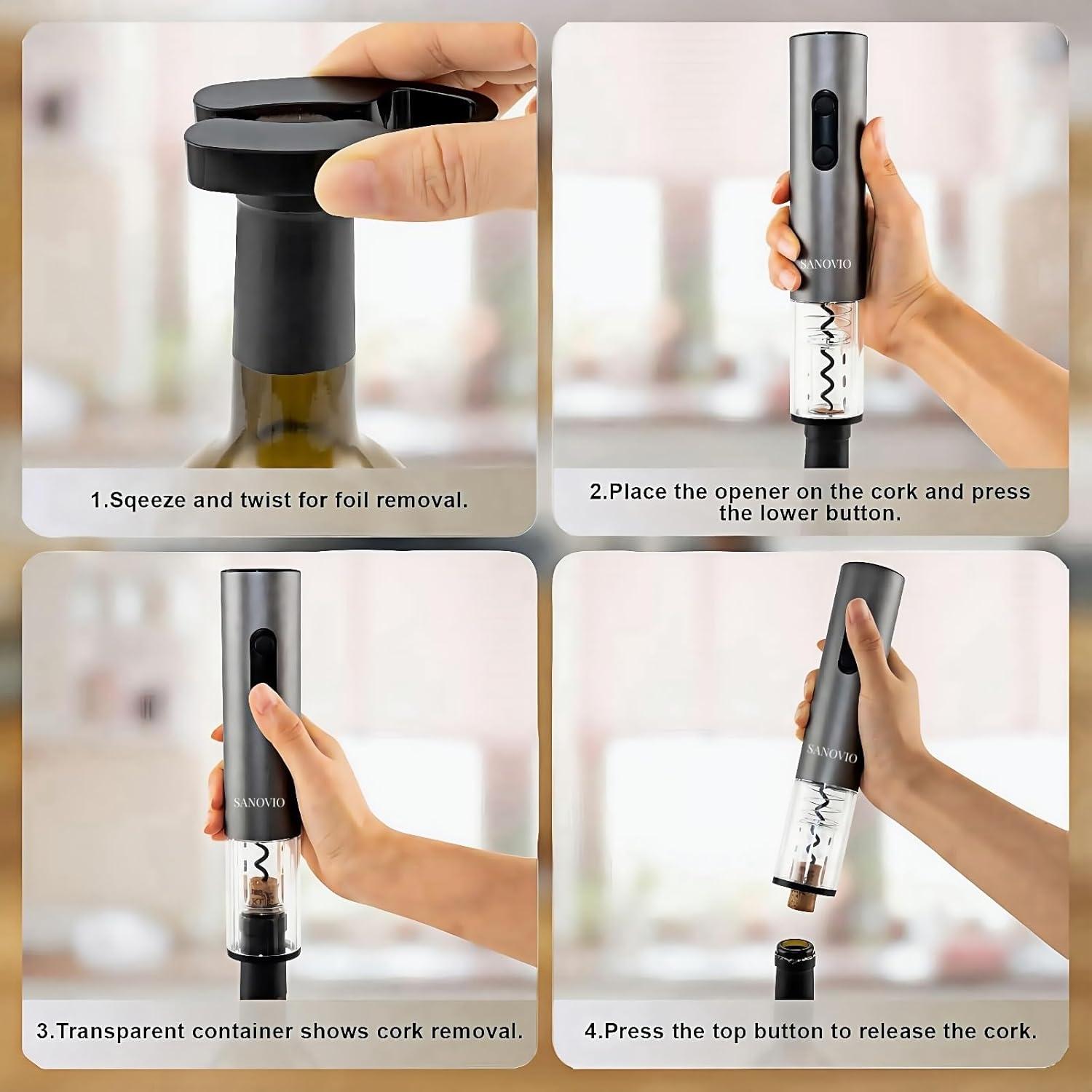 1.Sqeeze and twist for foil removal.

SANOVIO

2.Place the opener on the cork and press the lower button.

SANOVIO

3.Transparent container shows cork removal.

SANOVIO

4.Press the top button to release the cork.