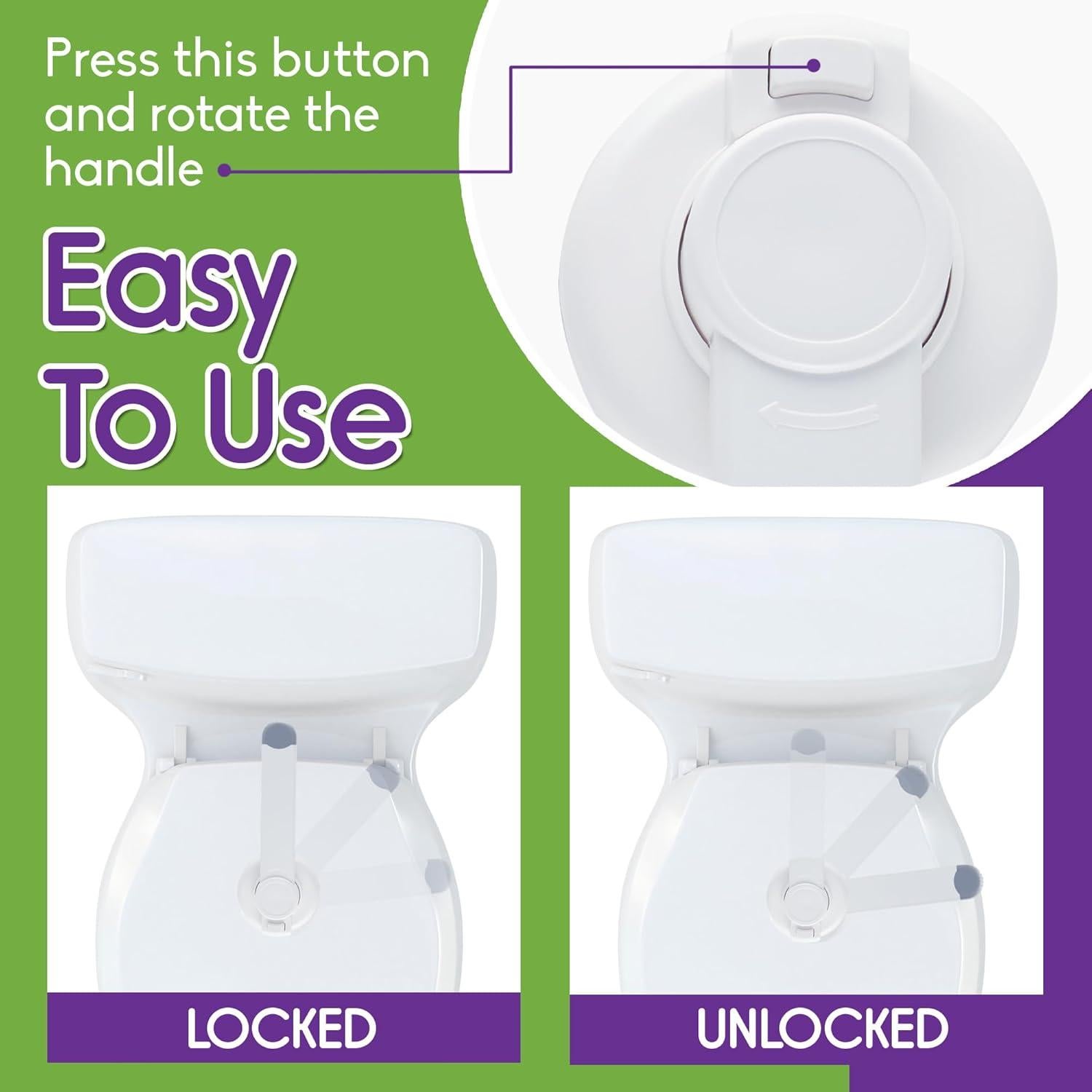 Press this button and rotate the handle

Easy To Use

LOCKED

UNLOCKED