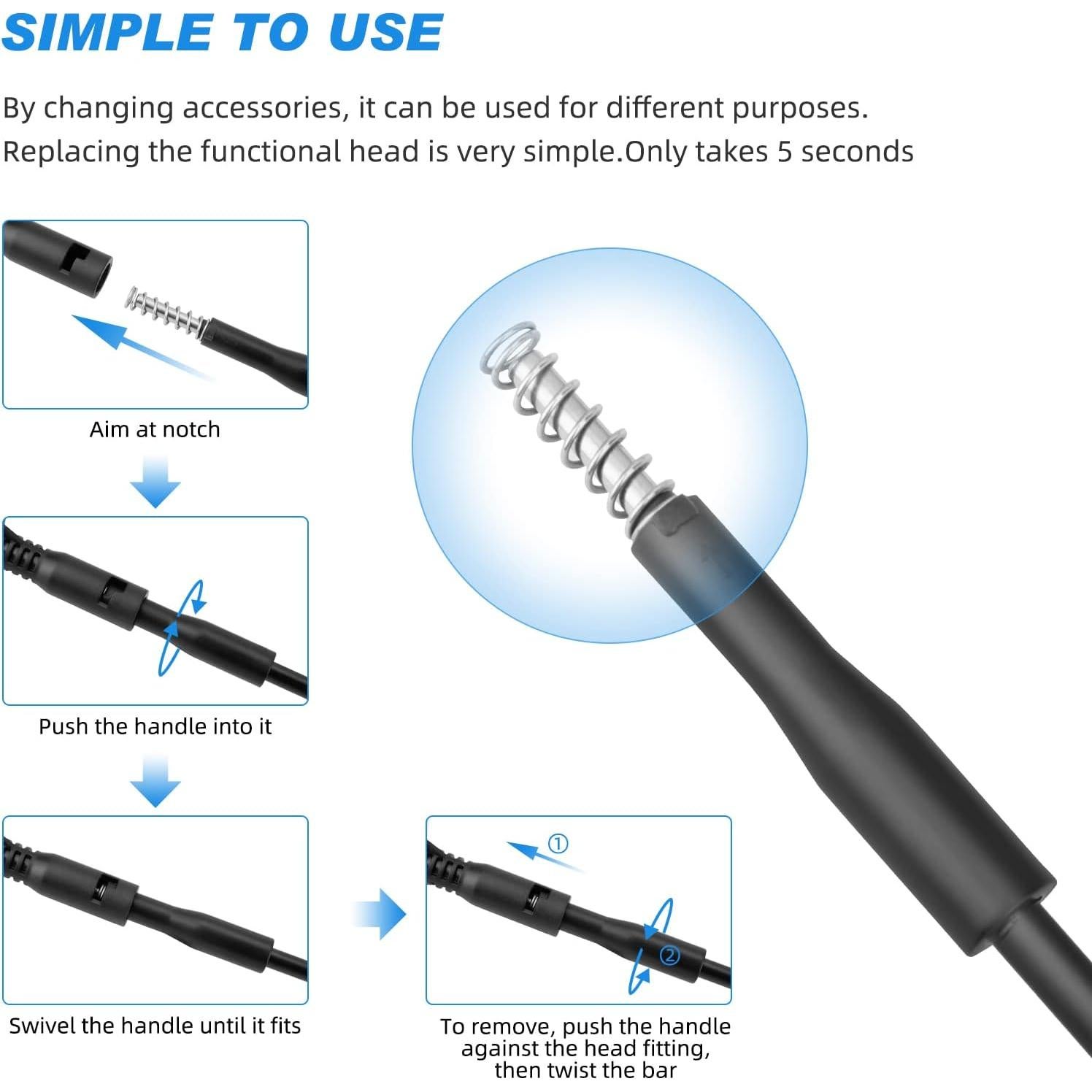 SIMPLE TO USE

By changing accessories, it can be used for different purposes. Replacing the functional head is very simple.Only takes 5 seconds

Aim at notch

Push the handle into it

Swivel the handle until it fits

①

②

To remove, push the handle against the head fitting, then twist the bar