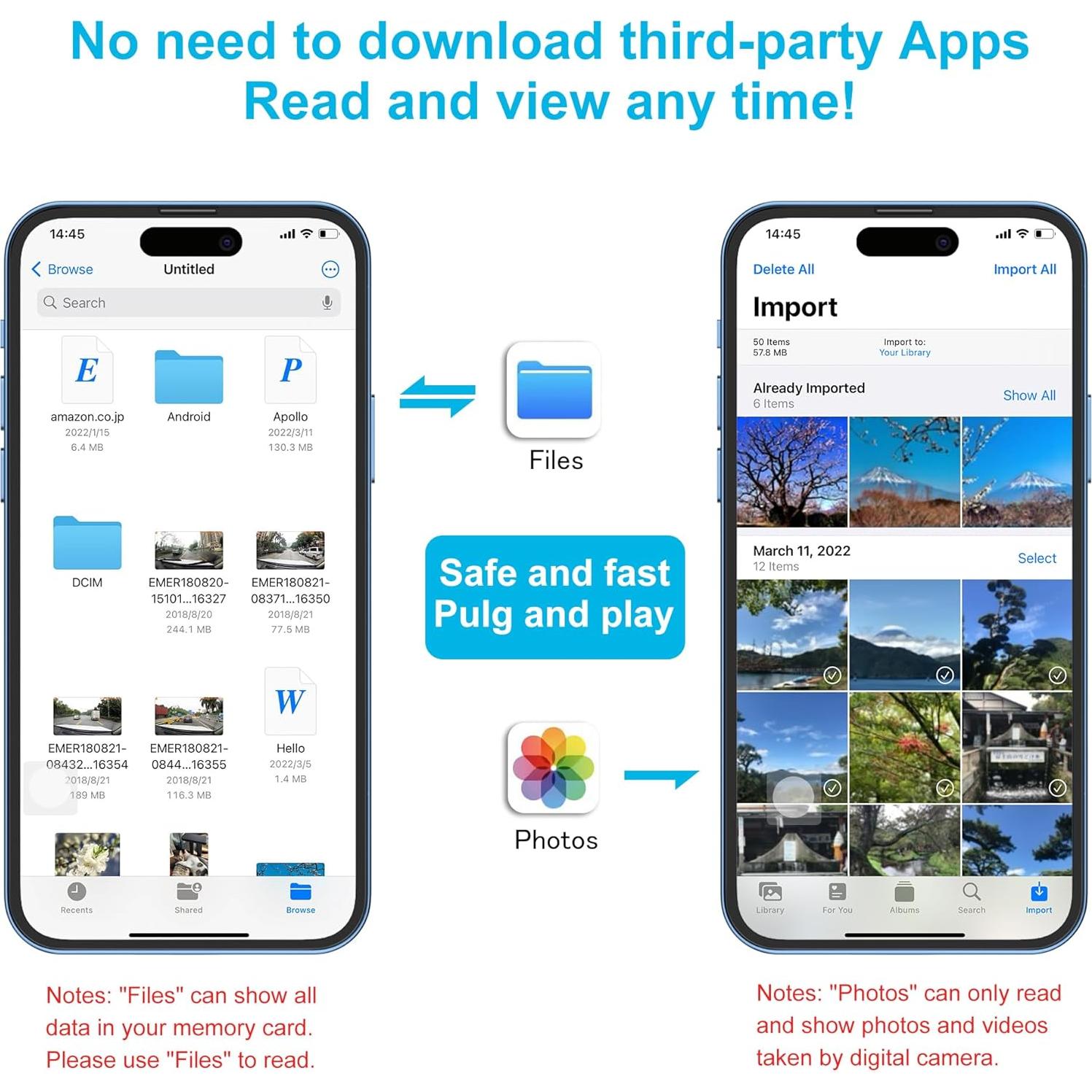 No need to download third-party Apps
Read and view any time!

14:45

Browse Untitled

Search

E
amazon.co.jp
2022/1/15
6.4 MB

Android

P
Apollo
2022/3/11
130.3 MB

DCIM

EMER180820-15101...16327
2018/8/20
244.1 MB

EMER180821-08371...16350
2018/8/21
77.5 MB

EMER180821-08432...16354
2018/8/21
189 MB

EMER180821-0844...16355
2018/8/21
116.3 MB

W
Hello
2022/3/5
1.4 MB

Recents Shared Browse

Notes: "Files" can show all data in your memory card. Please use "Files" to read.

Files

Safe and fast
Pulg and play

Photos

14:45

Delete All Import All

Import

50 Items
57.8 MB

Import to:
Your Library

Already Imported
6 Items
Show All

March 11, 2022
12 Items
Select

Library For You Albums Search Import

Notes: "Photos" can only read and show photos and videos taken by digital camera.