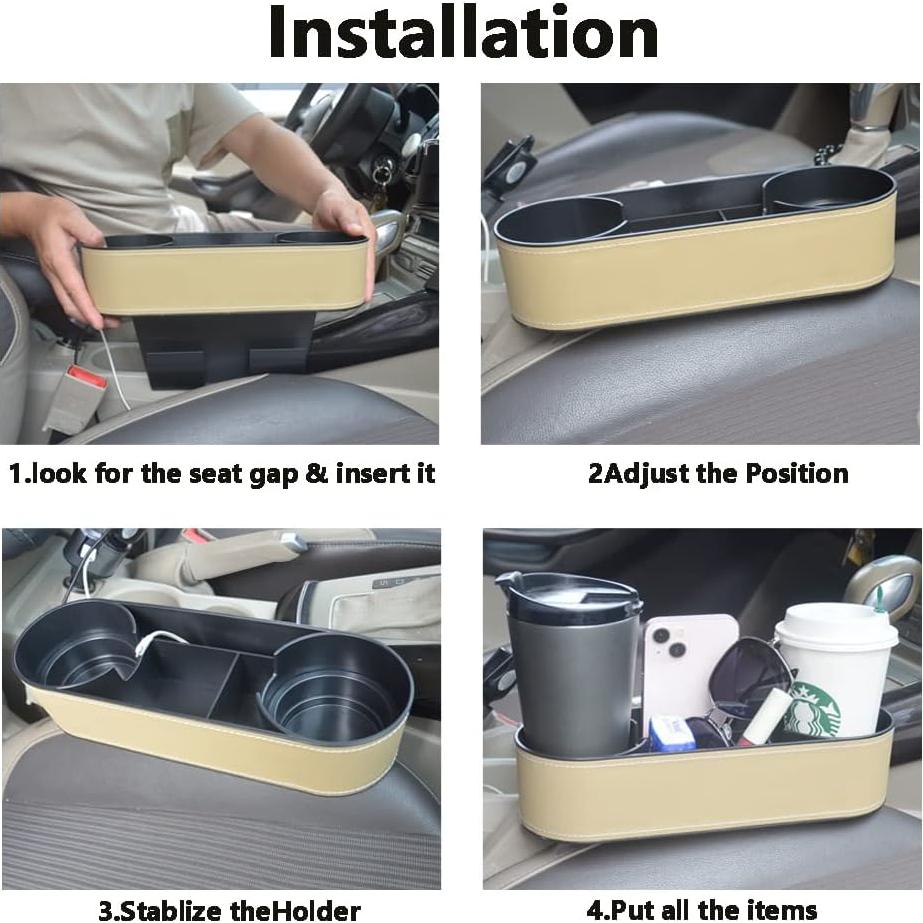 Installation

1.look for the seat gap & insert it

2Adjust the Position

3.Stablize theHolder

4.Put all the items