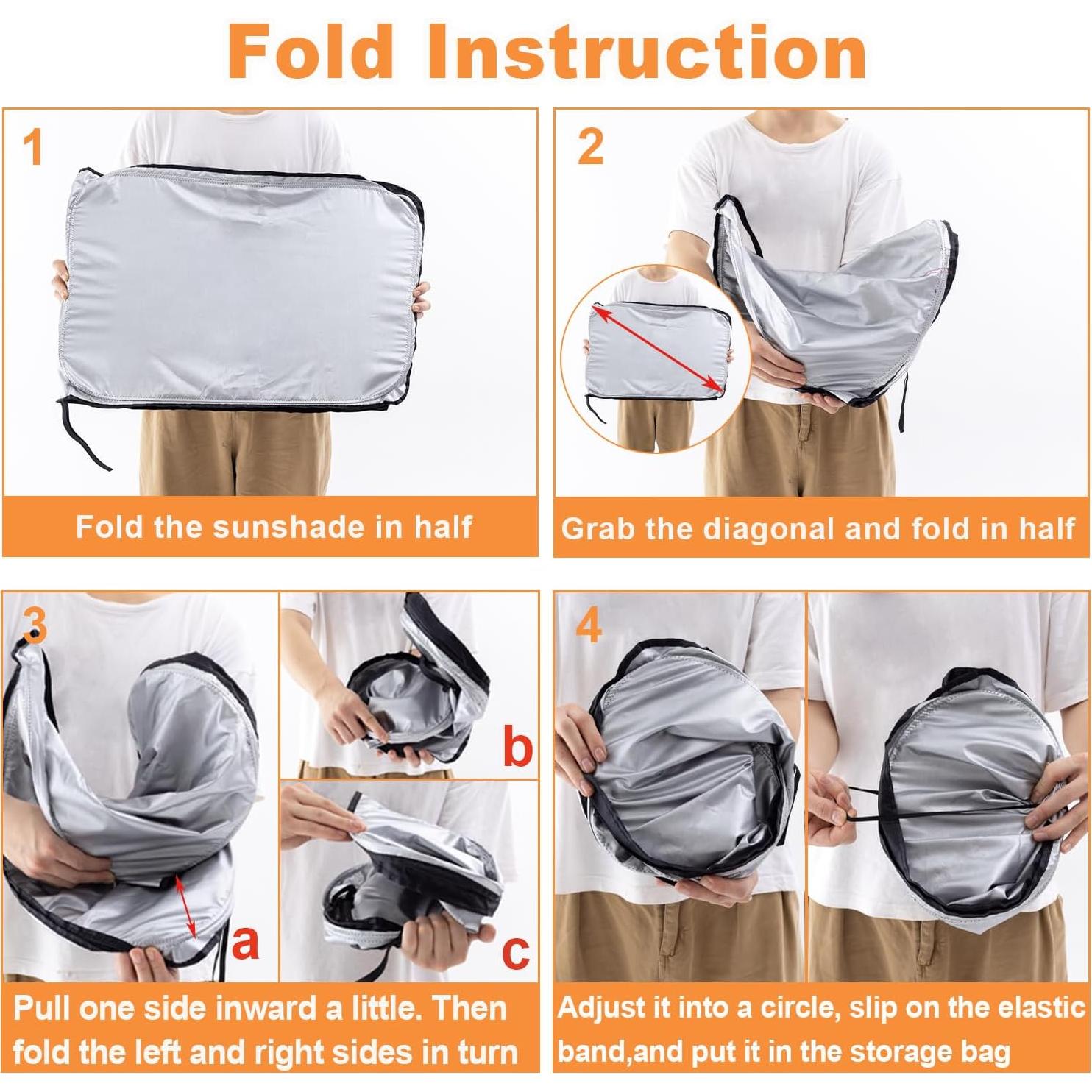 Fold Instruction

1

Fold the sunshade in half

2

Grab the diagonal and fold in half

3

a

b

c

Pull one side inward a little. Then fold the left and right sides in turn

4

Adjust it into a circle, slip on the elastic band,and put it in the storage bag