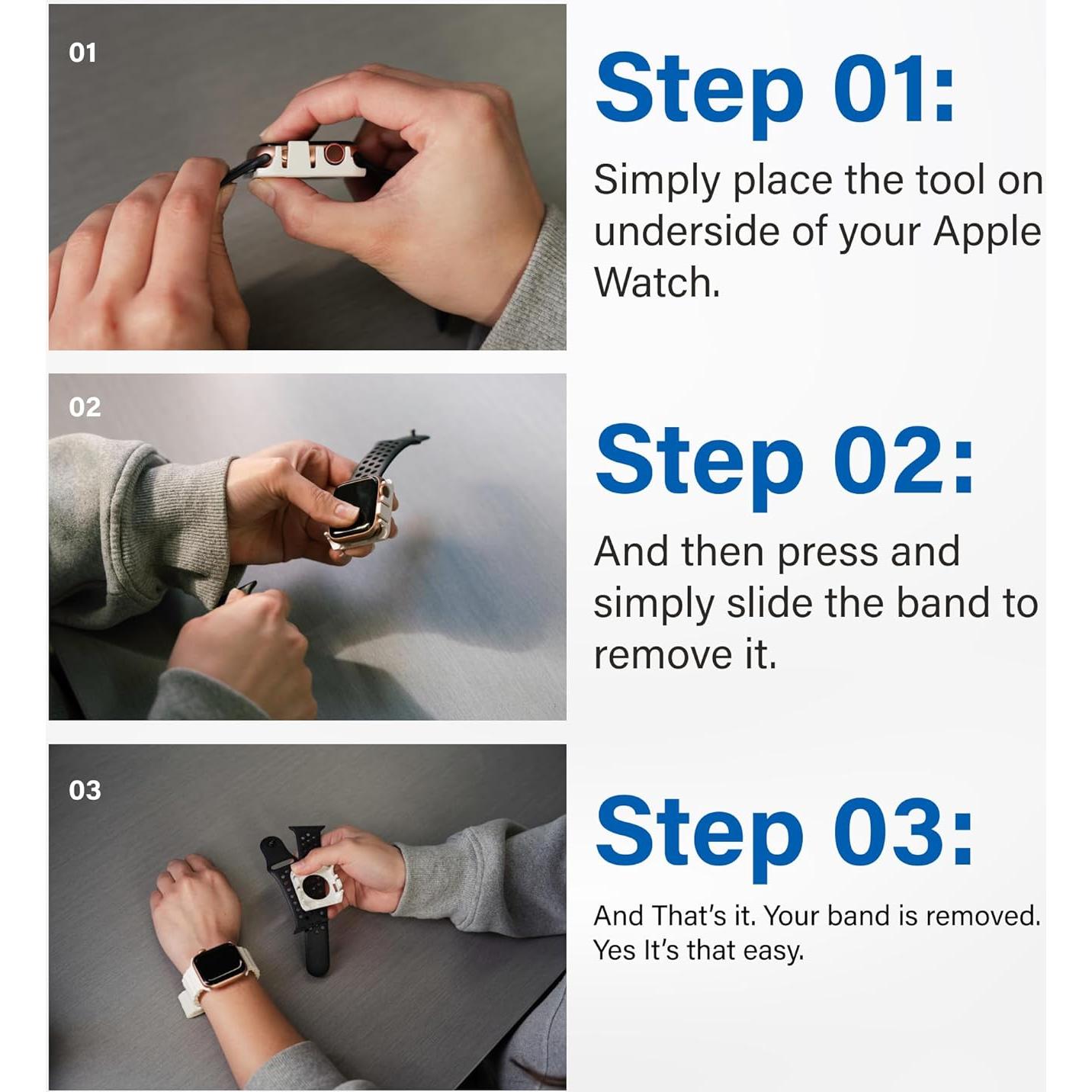 01

Step 01:

Simply place the tool on underside of your Apple Watch.

02

Step 02:

And then press and simply slide the band to remove it.

03

Step 03:

And That's it. Your band is removed. Yes It's that easy.