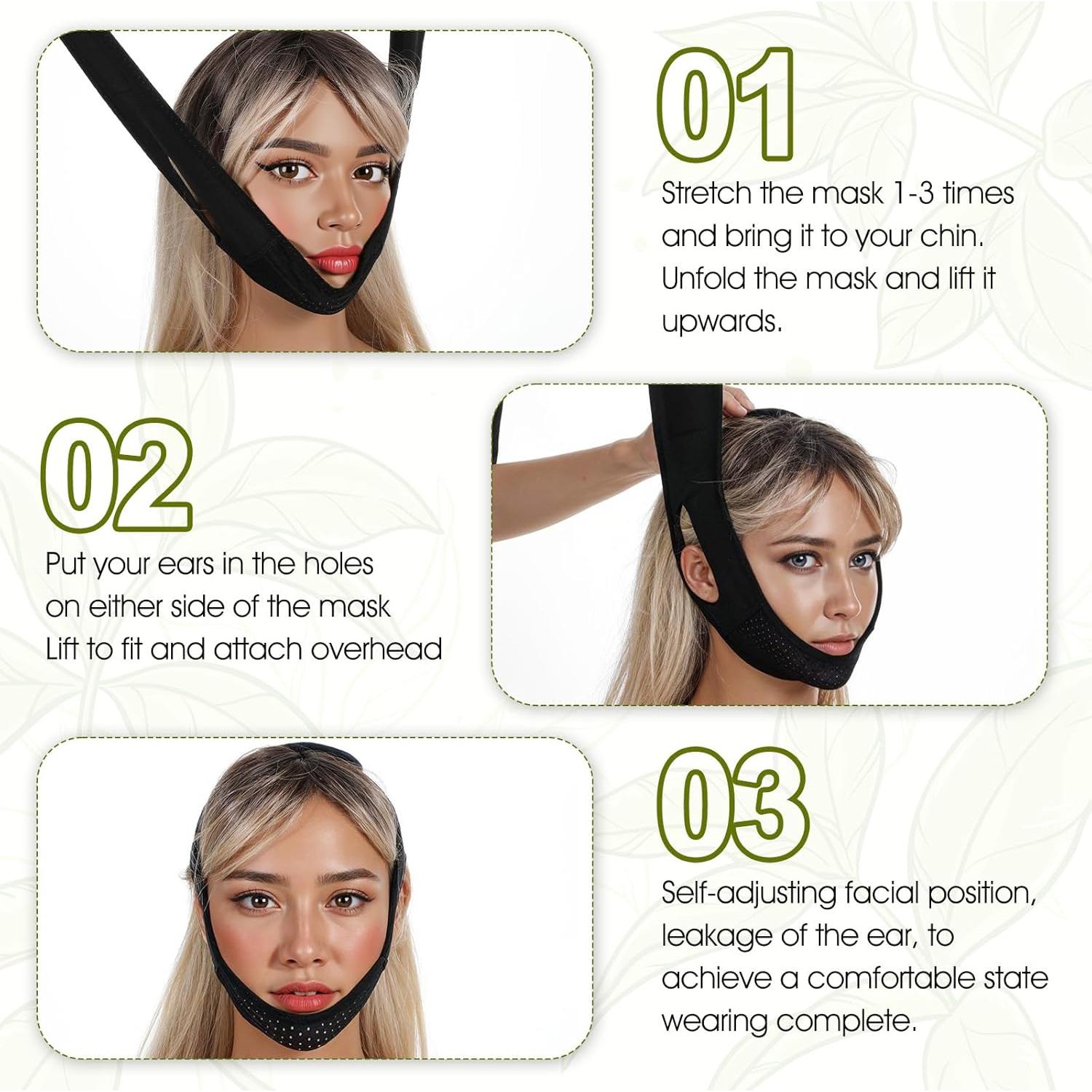 01

Stretch the mask 1-3 times and bring it to your chin. Unfold the mask and lift it upwards.

02

Put your ears in the holes on either side of the mask Lift to fit and attach overhead

03

Self-adjusting facial position, leakage of the ear, to achieve a comfortable state wearing complete.