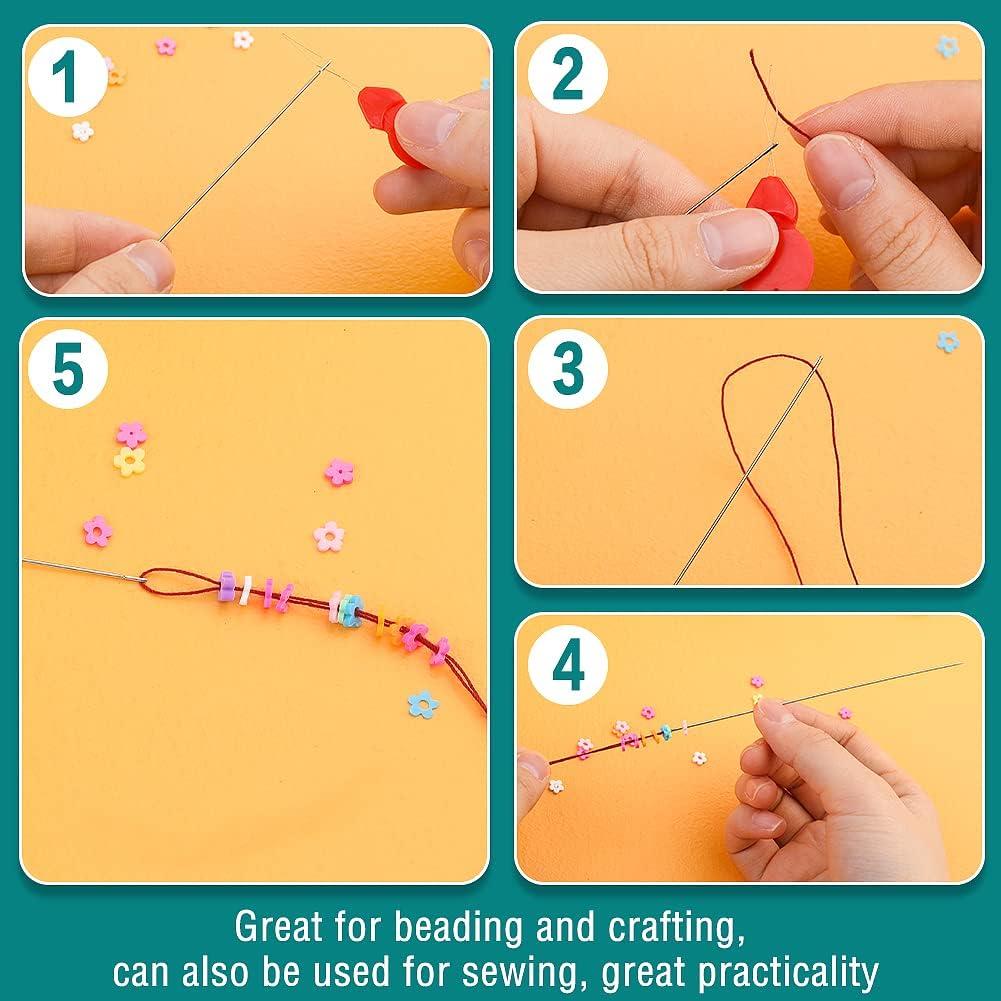 1

2

5

3

4

Great for beading and crafting, can also be used for sewing, great practicality