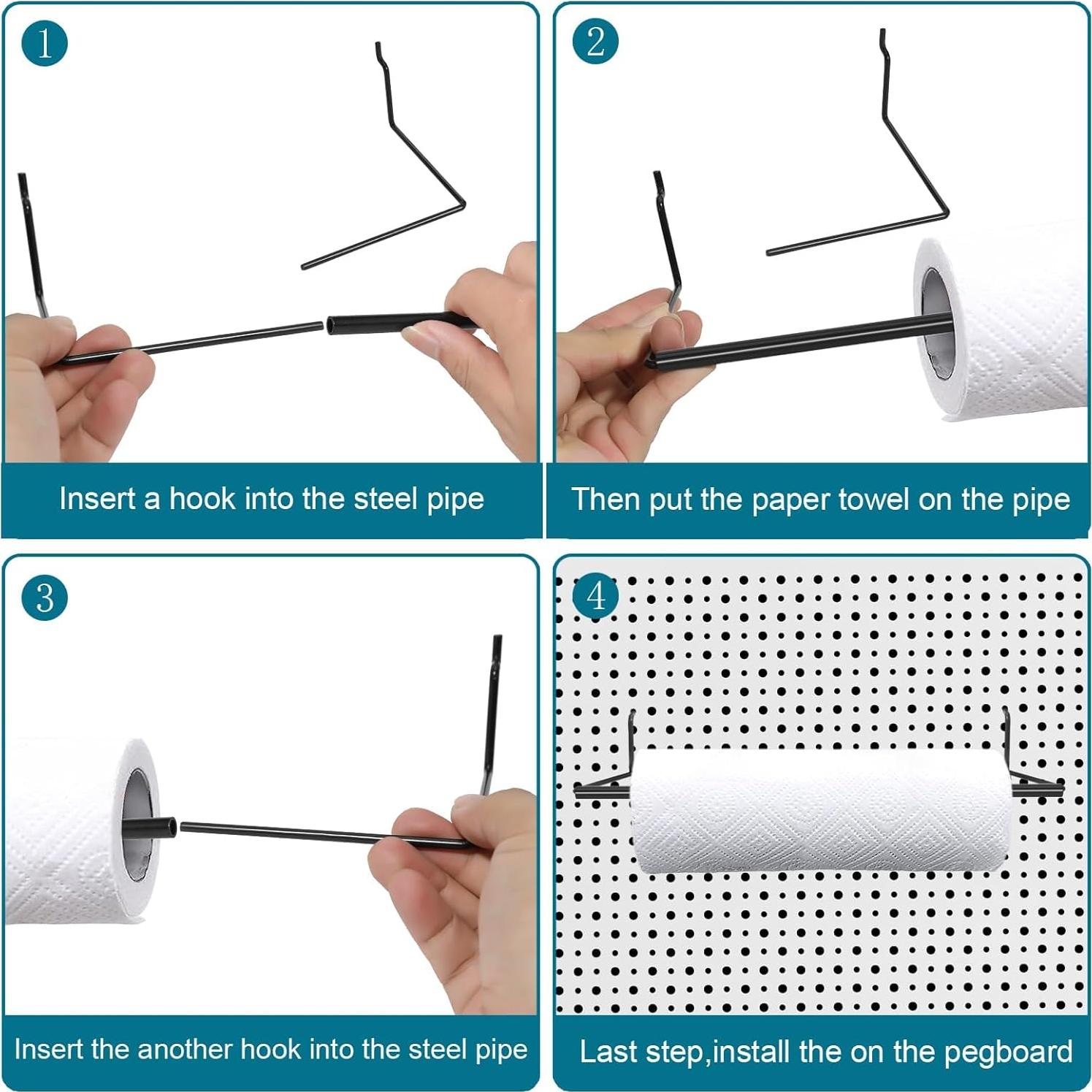 1

Insert a hook into the steel pipe

2

Then put the paper towel on the pipe

3

Insert the another hook into the steel pipe

4

Last step,install the on the pegboard