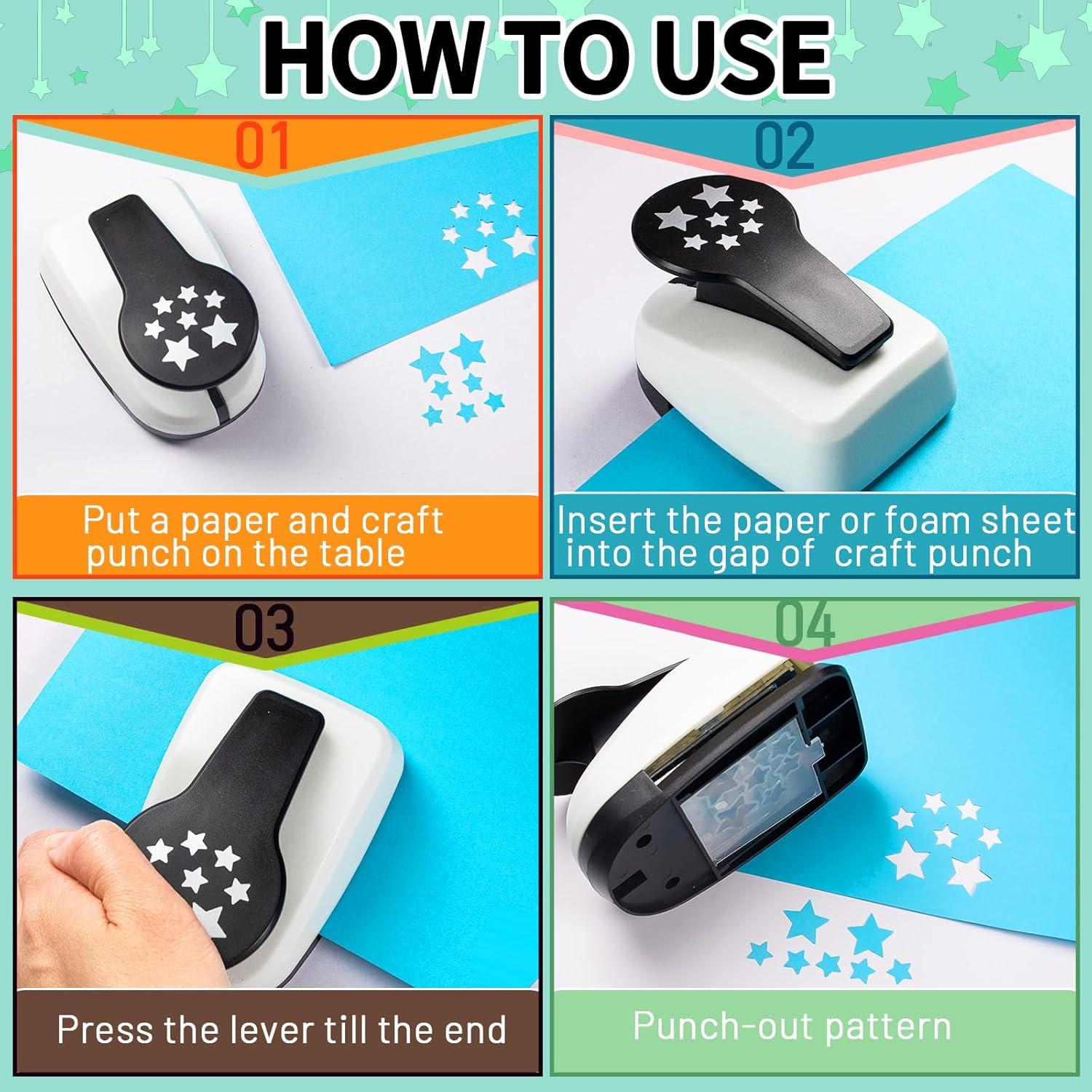 HOW TO USE

01

Put a paper and craft punch on the table

02

Insert the paper or foam sheet into the gap of craft punch

03

Press the lever till the end

04

Punch-out pattern