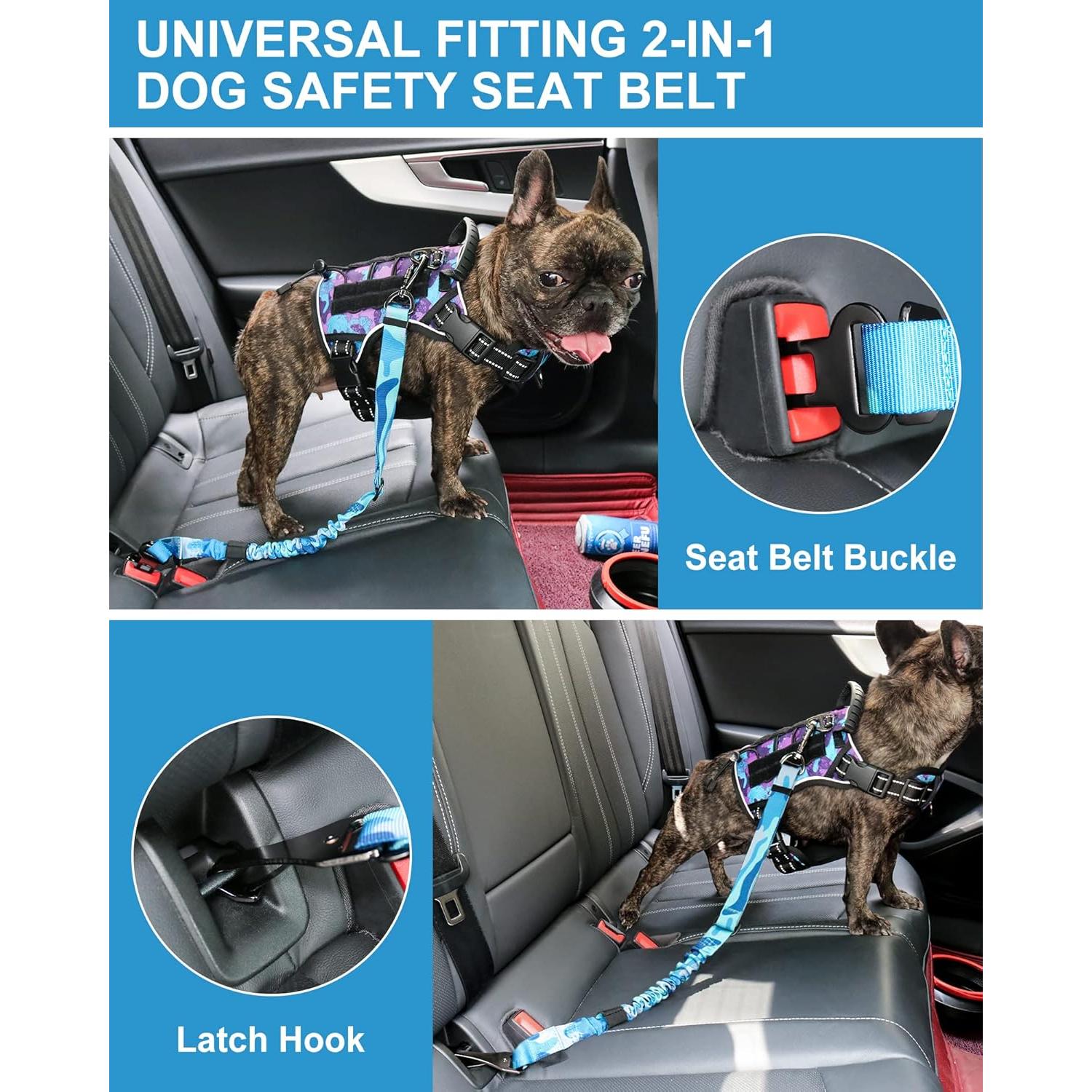 UNIVERSAL FITTING 2-IN-1 DOG SAFETY SEAT BELT

Seat Belt Buckle

Latch Hook