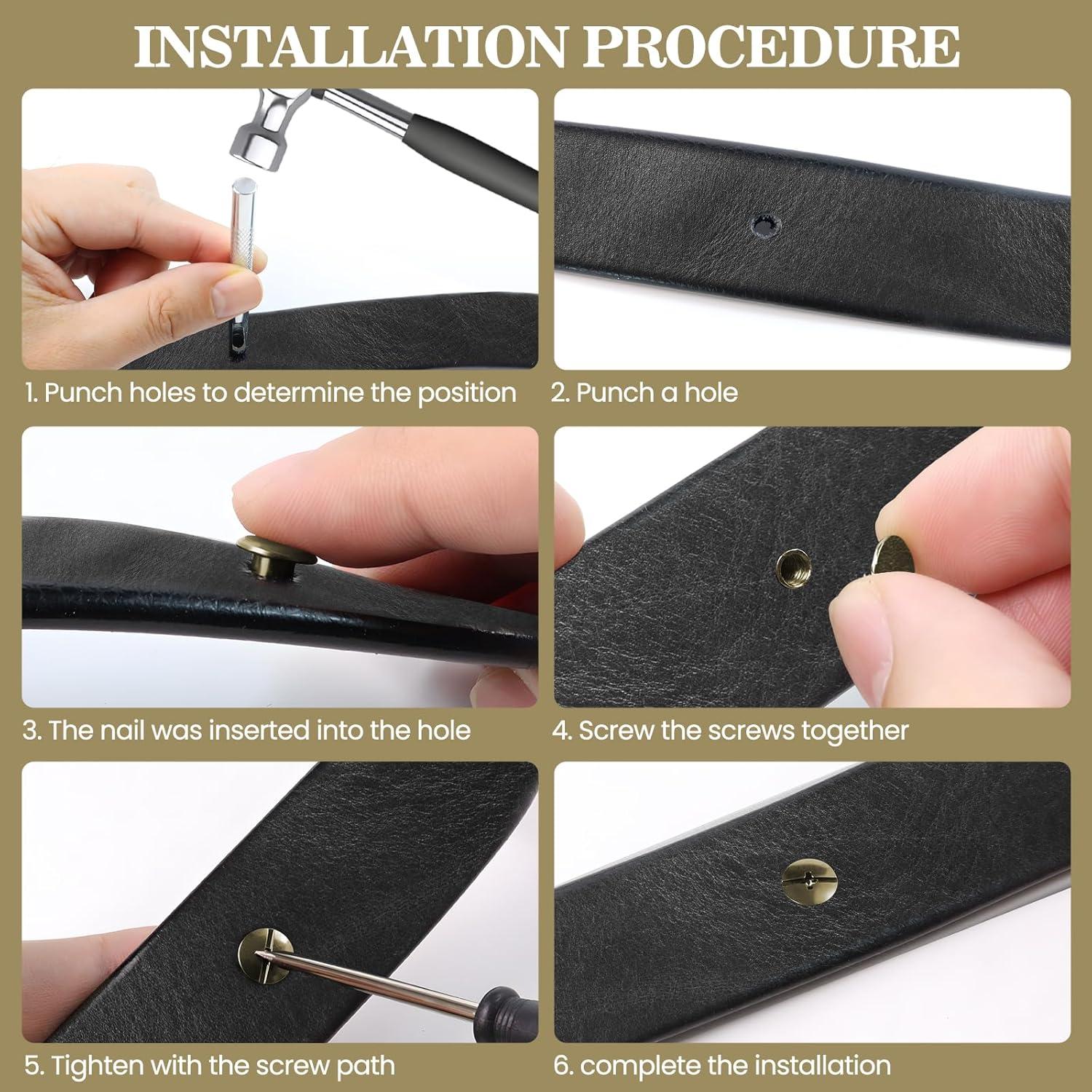 INSTALLATION PROCEDURE

1. Punch holes to determine the position

2. Punch a hole

3. The nail was inserted into the hole

4. Screw the screws together

5. Tighten with the screw path

6. complete the installation