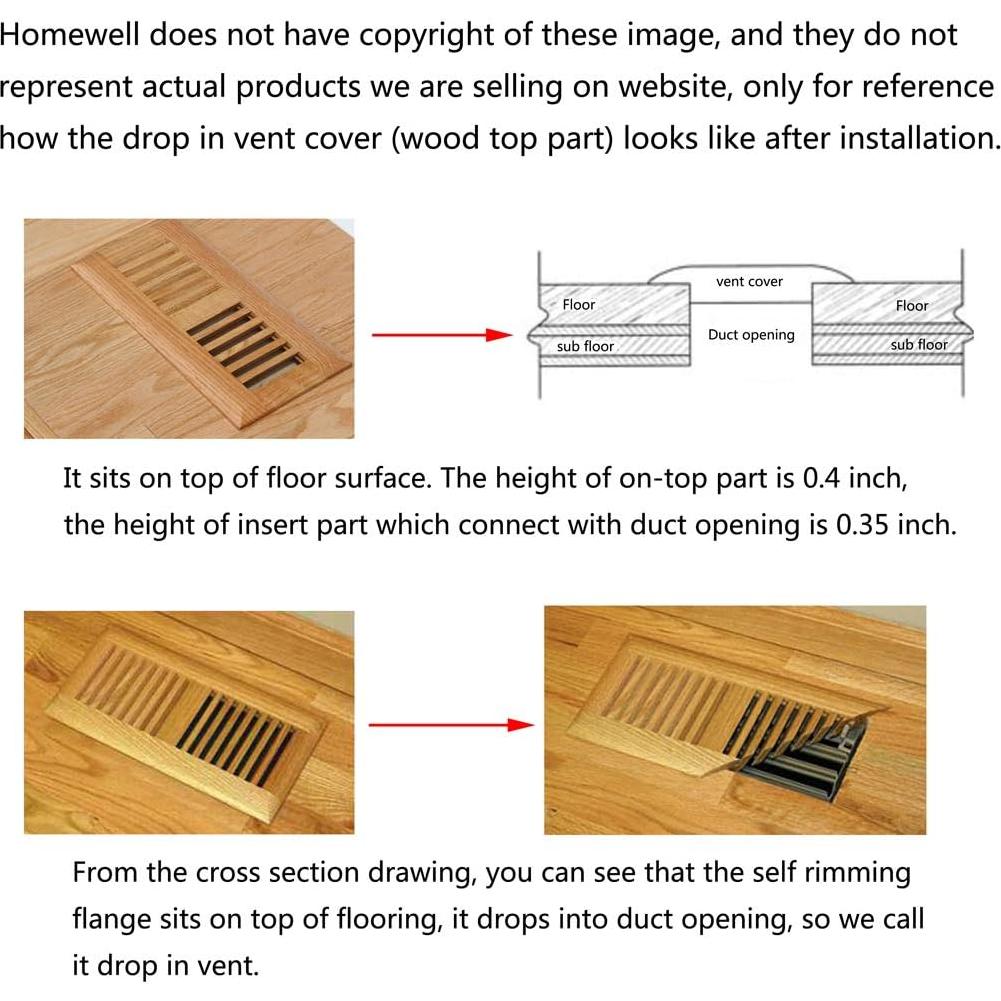 Homewell does not have copyright of these image, and they do not represent actual products we are selling on website, only for reference how the drop in vent cover (wood top part) looks like after installation.

vent cover

Floor

Floor

Duct opening

sub floor

sub floor

It sits on top of floor surface. The height of on-top part is 0.4 inch, the height of insert part which connect with duct opening is 0.35 inch.

From the cross section drawing, you can see that the self rimming flange sits on top of flooring, it drops into duct opening, so we call it drop in vent.