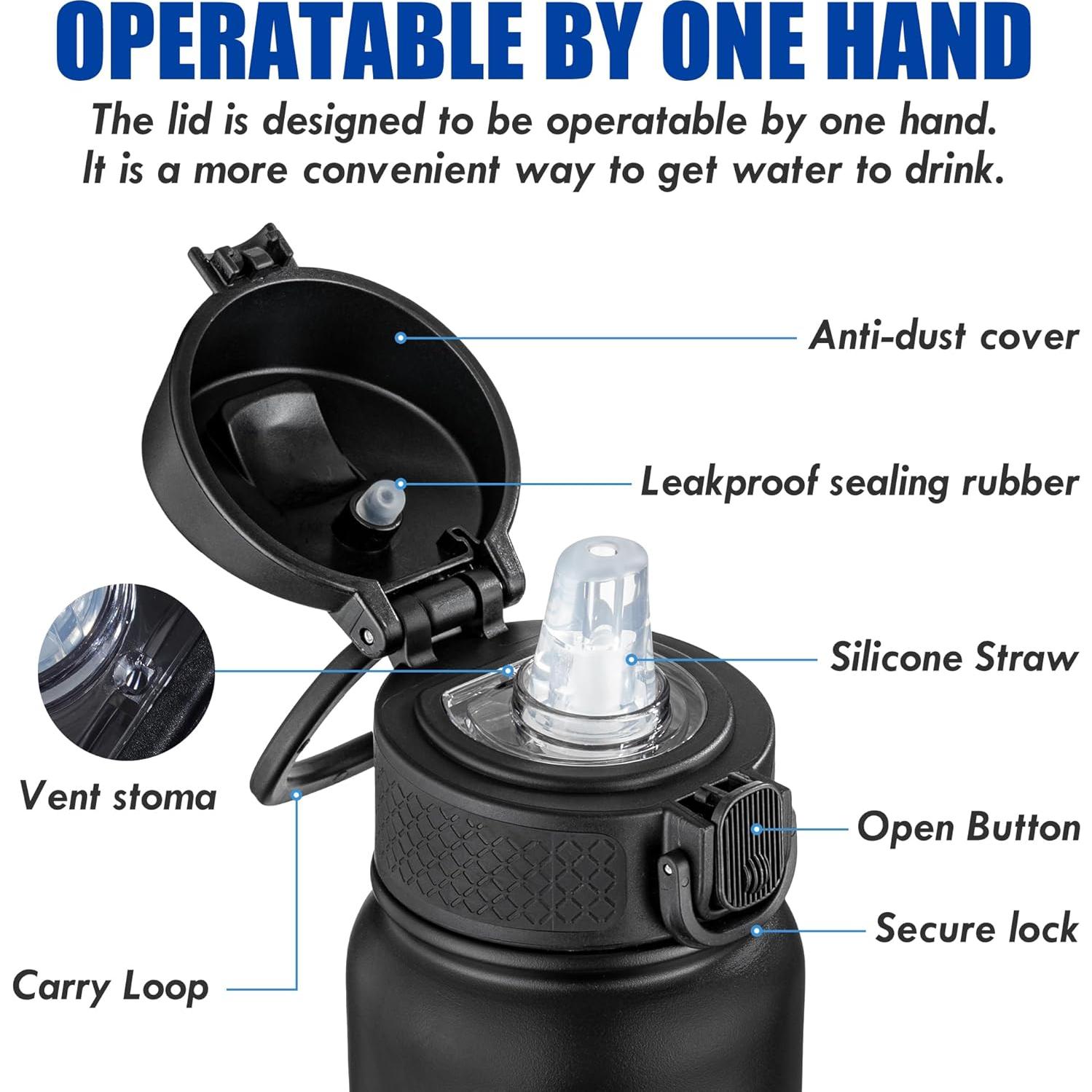 OPERATABLE BY ONE HAND

The lid is designed to be operatable by one hand. It is a more convenient way to get water to drink.

Anti-dust cover

Leakproof sealing rubber

Silicone Straw

Vent stoma

Open Button

Secure lock

Carry Loop