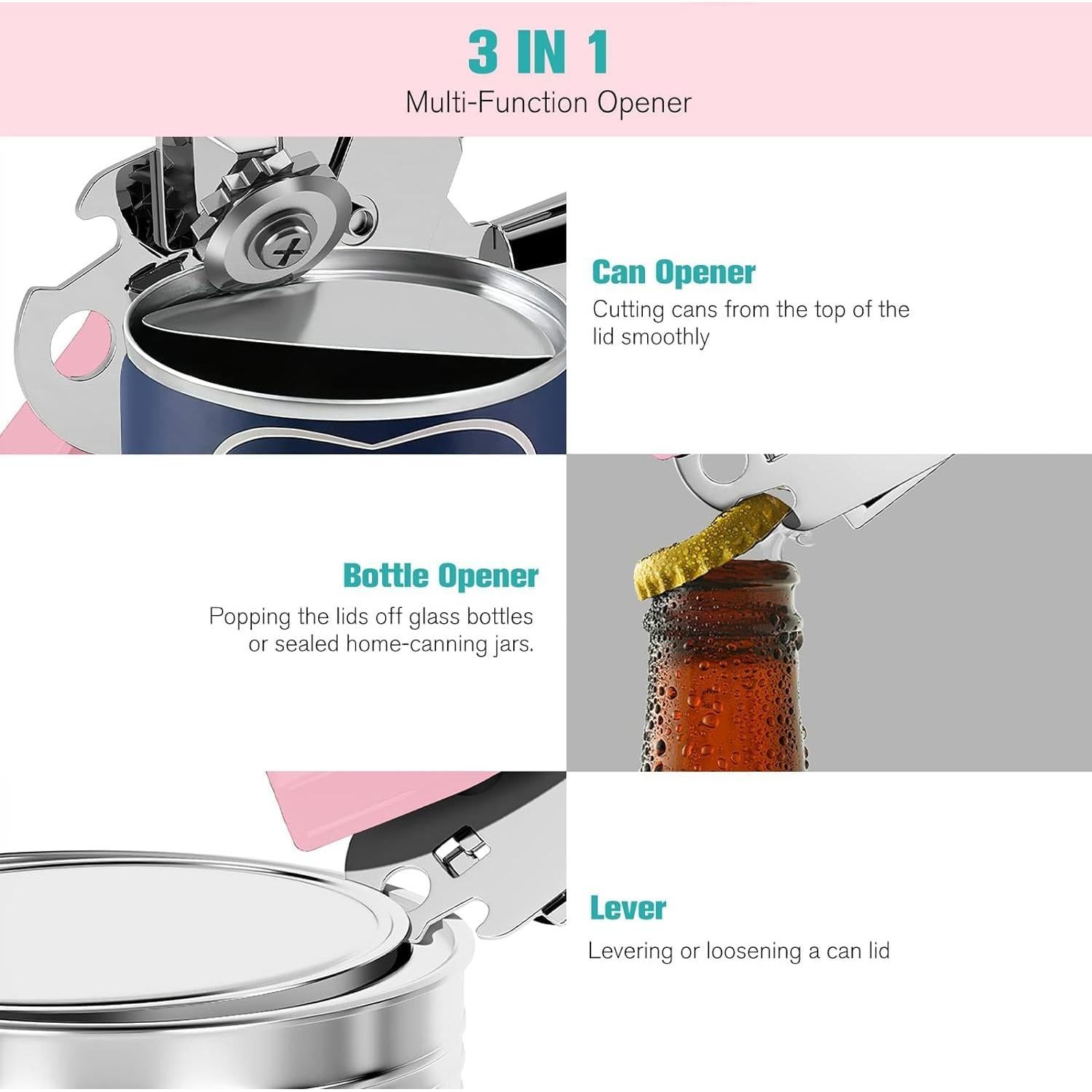 3 IN 1
Multi-Function Opener

Can Opener
Cutting cans from the top of the lid smoothly

Bottle Opener
Popping the lids off glass bottles or sealed home-canning jars.

Lever
Levering or loosening a can lid