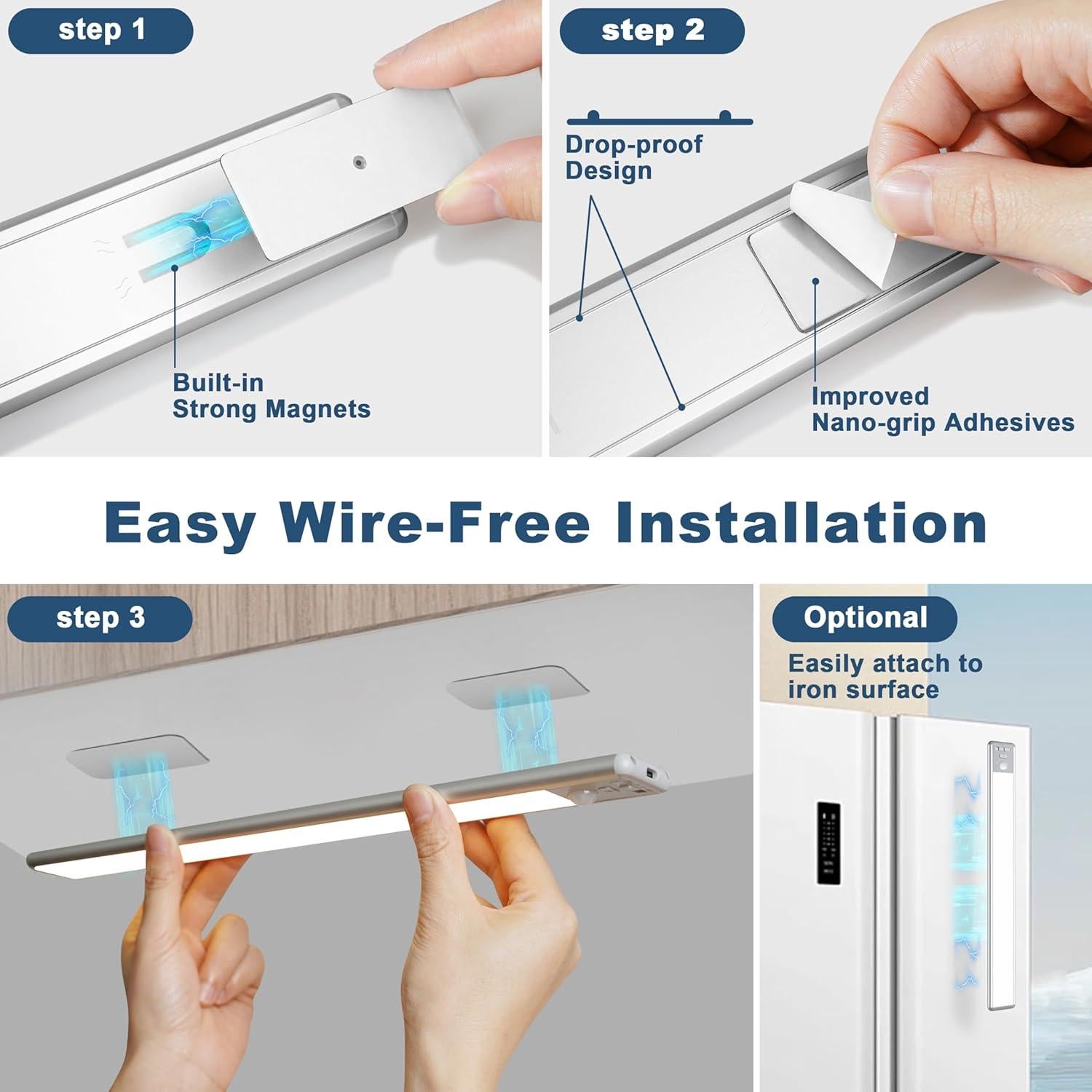 step 1

Built-in Strong Magnets

step 2

Drop-proof Design

Improved Nano-grip Adhesives

Easy Wire-Free Installation

step 3

Optional

Easily attach to iron surface