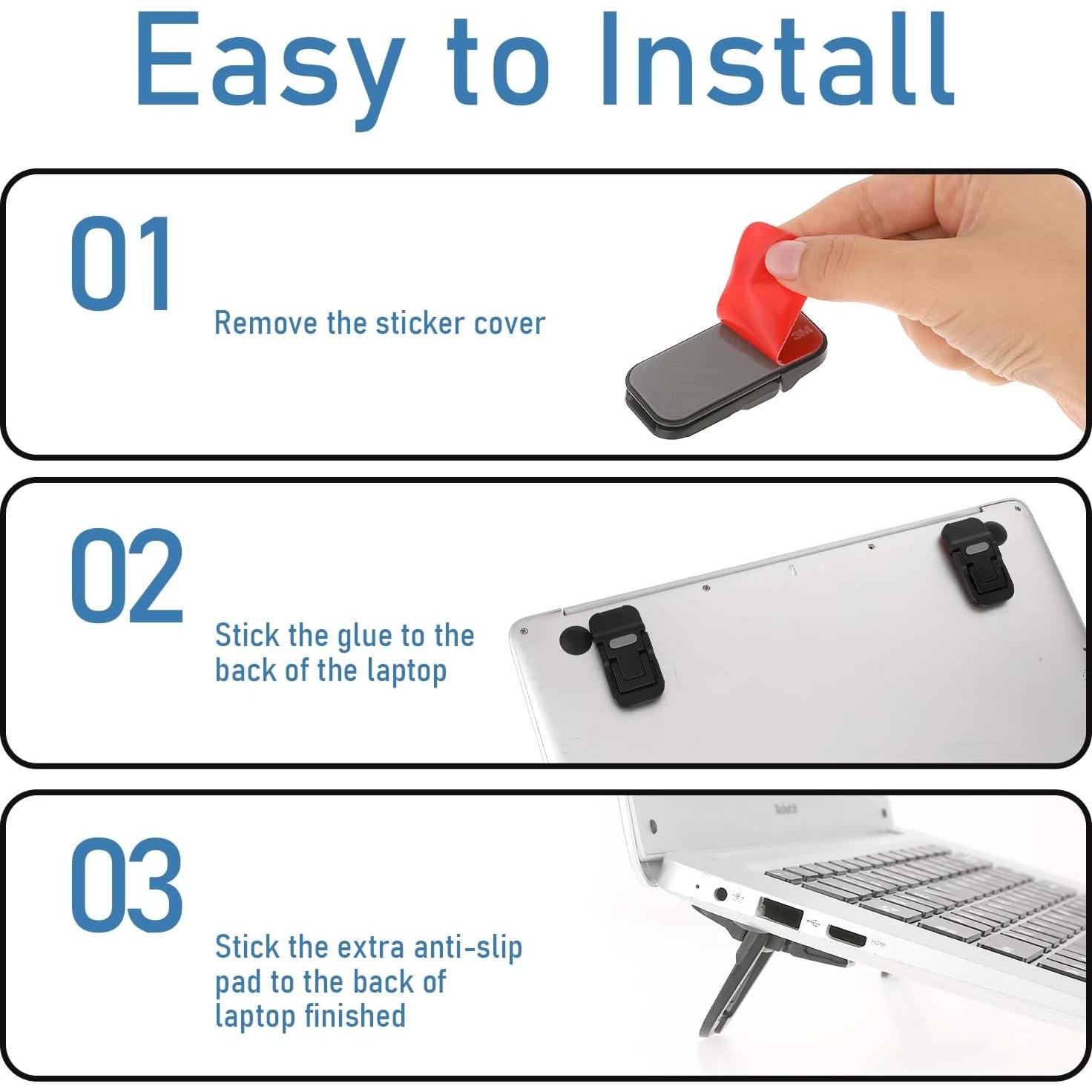 Easy to Install

01

Remove the sticker cover

3M

02

Stick the glue to the back of the laptop

03

Stick the extra anti-slip pad to the back of laptop finished

HDMI