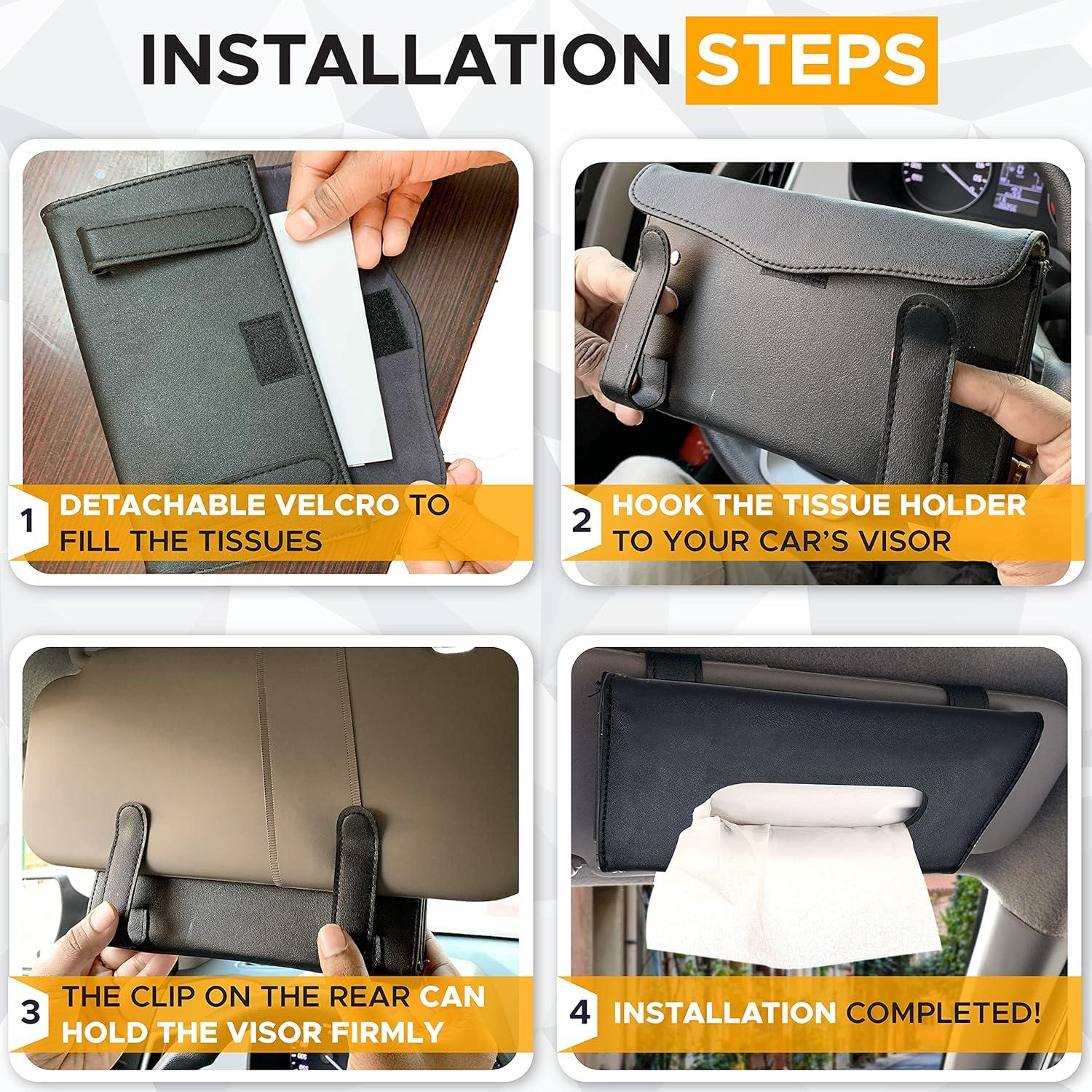 INSTALLATION STEPS

1 DETACHABLE VELCRO TO FILL THE TISSUES

2 HOOK THE TISSUE HOLDER TO YOUR CAR'S VISOR

3 THE CLIP ON THE REAR CAN HOLD THE VISOR FIRMLY

4 INSTALLATION COMPLETED!