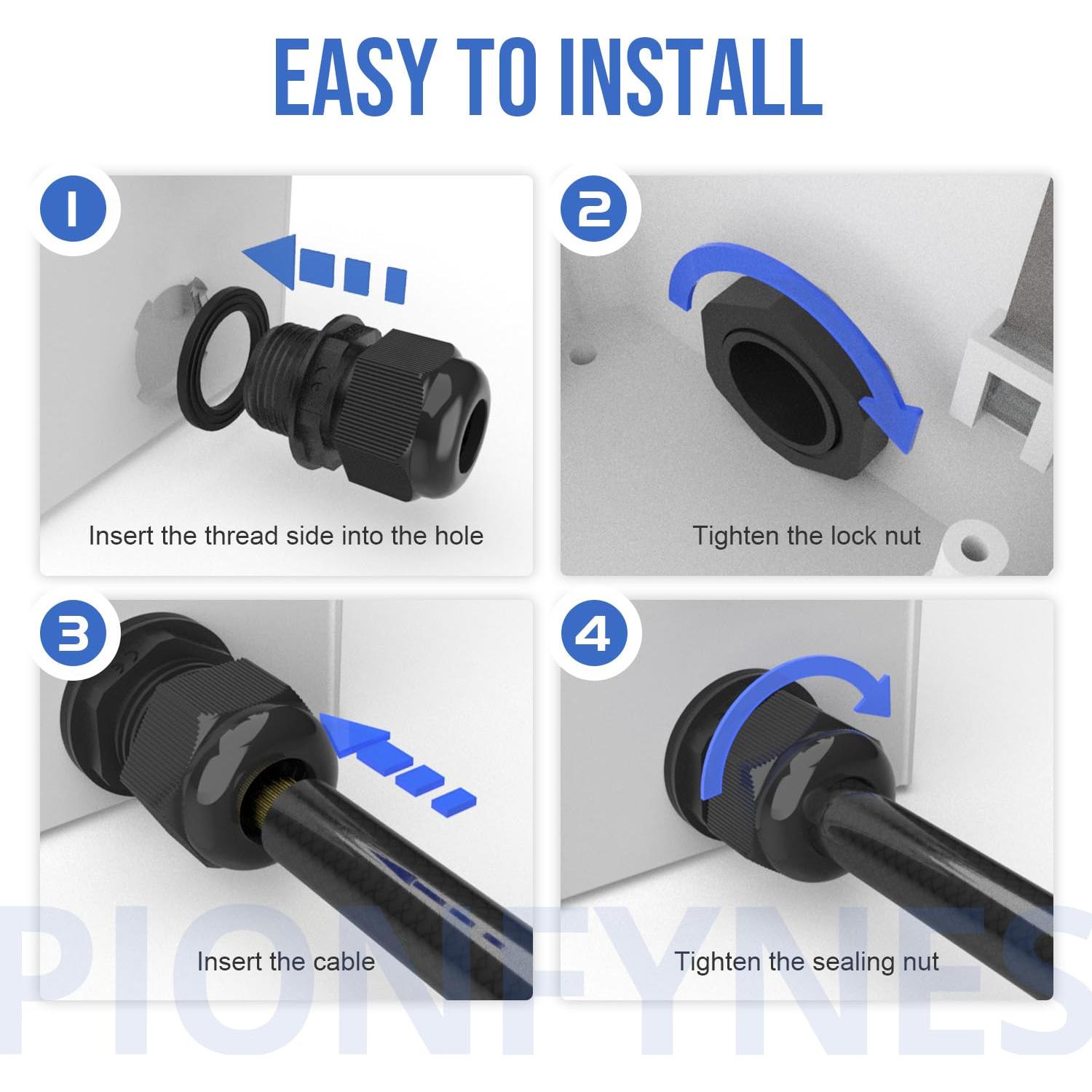 EASY TO INSTALL

1

Insert the thread side into the hole

2

Tighten the lock nut

3

Insert the cable

4

Tighten the sealing nut

PIONFYNES