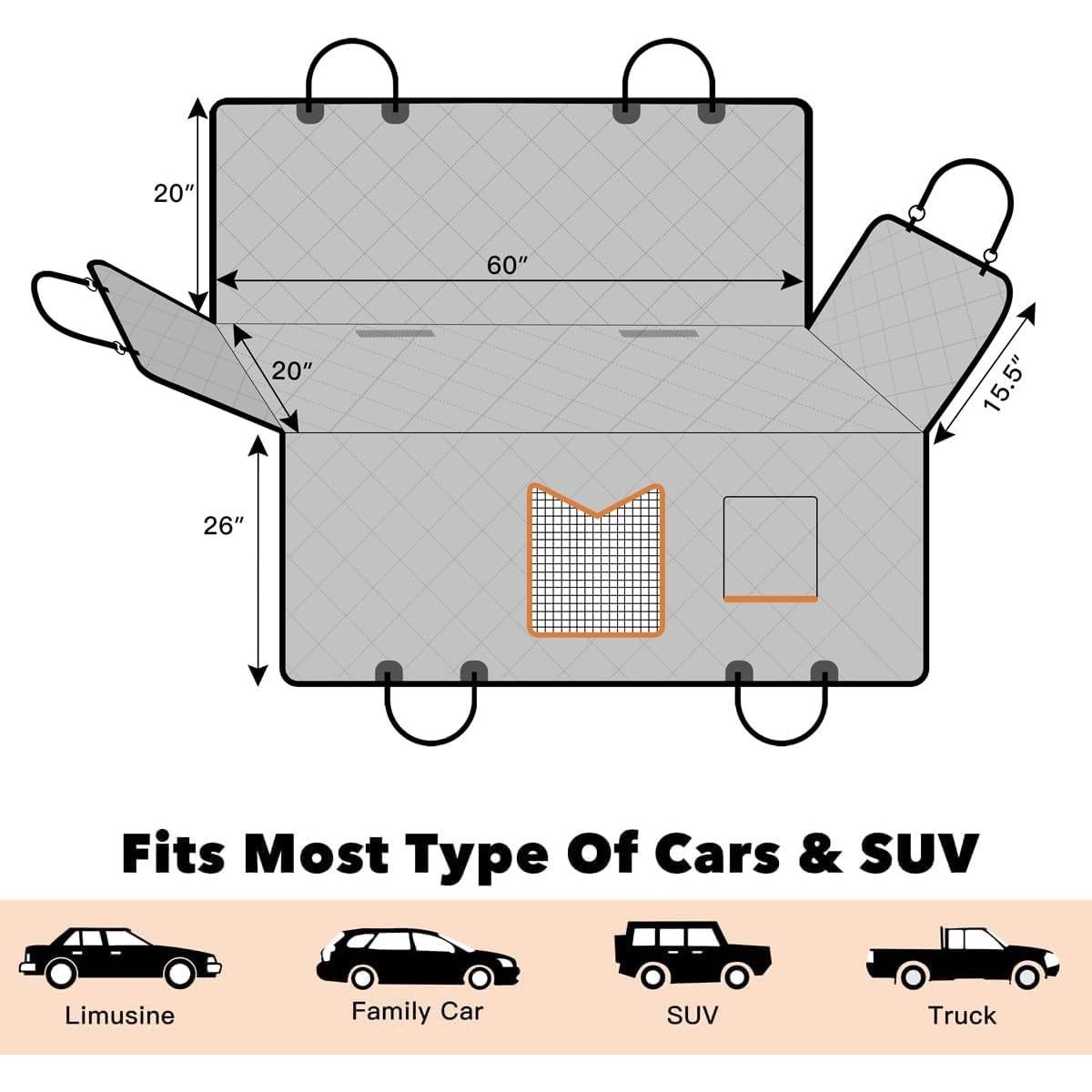 20″

60″

20″

15.5″

26″

Fits Most Type Of Cars & SUV

Limusine

Family Car

SUV

Truck