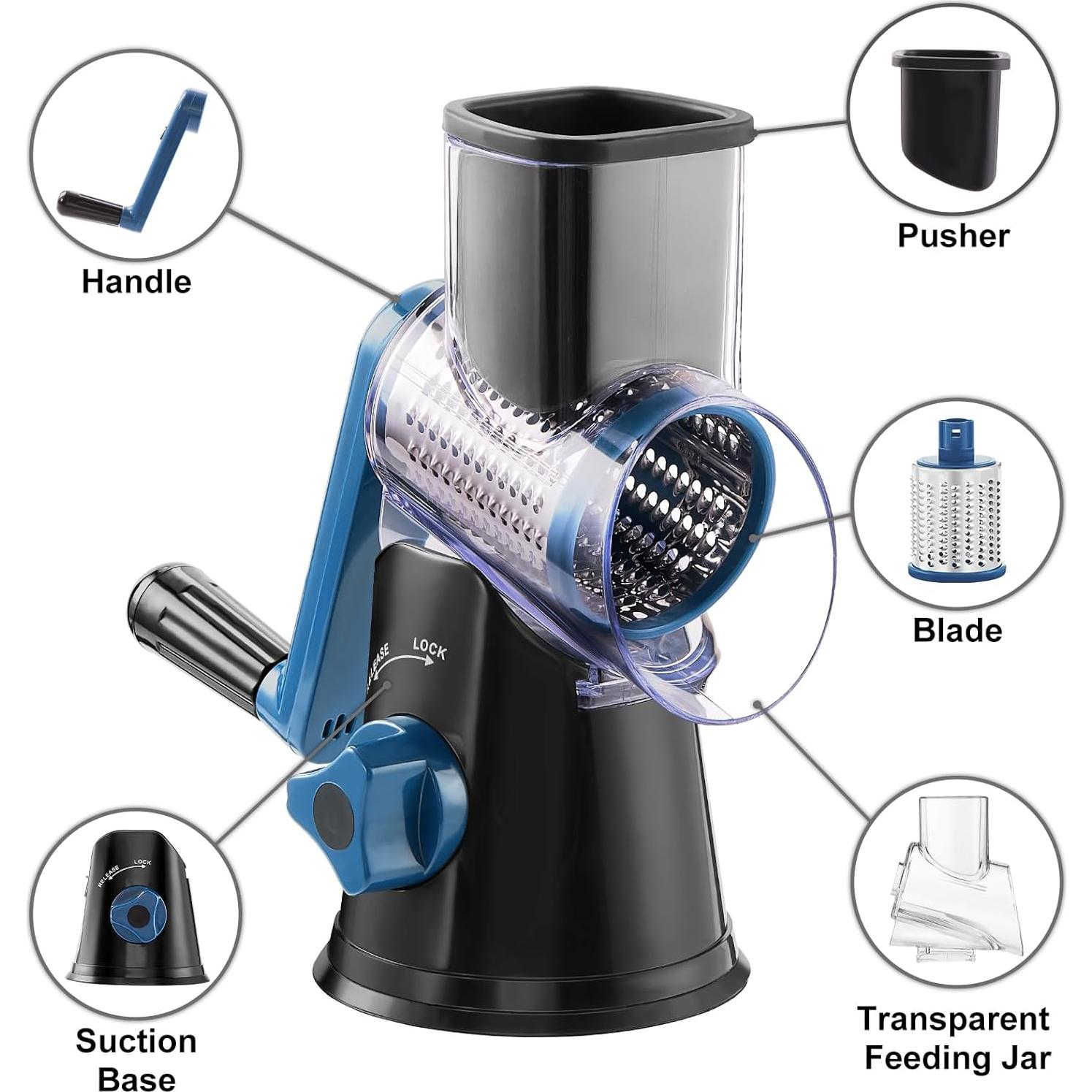 Handle

Pusher

Blade

RELEASE LOCK

RELEASE LOCK

Suction Base

Transparent Feeding Jar