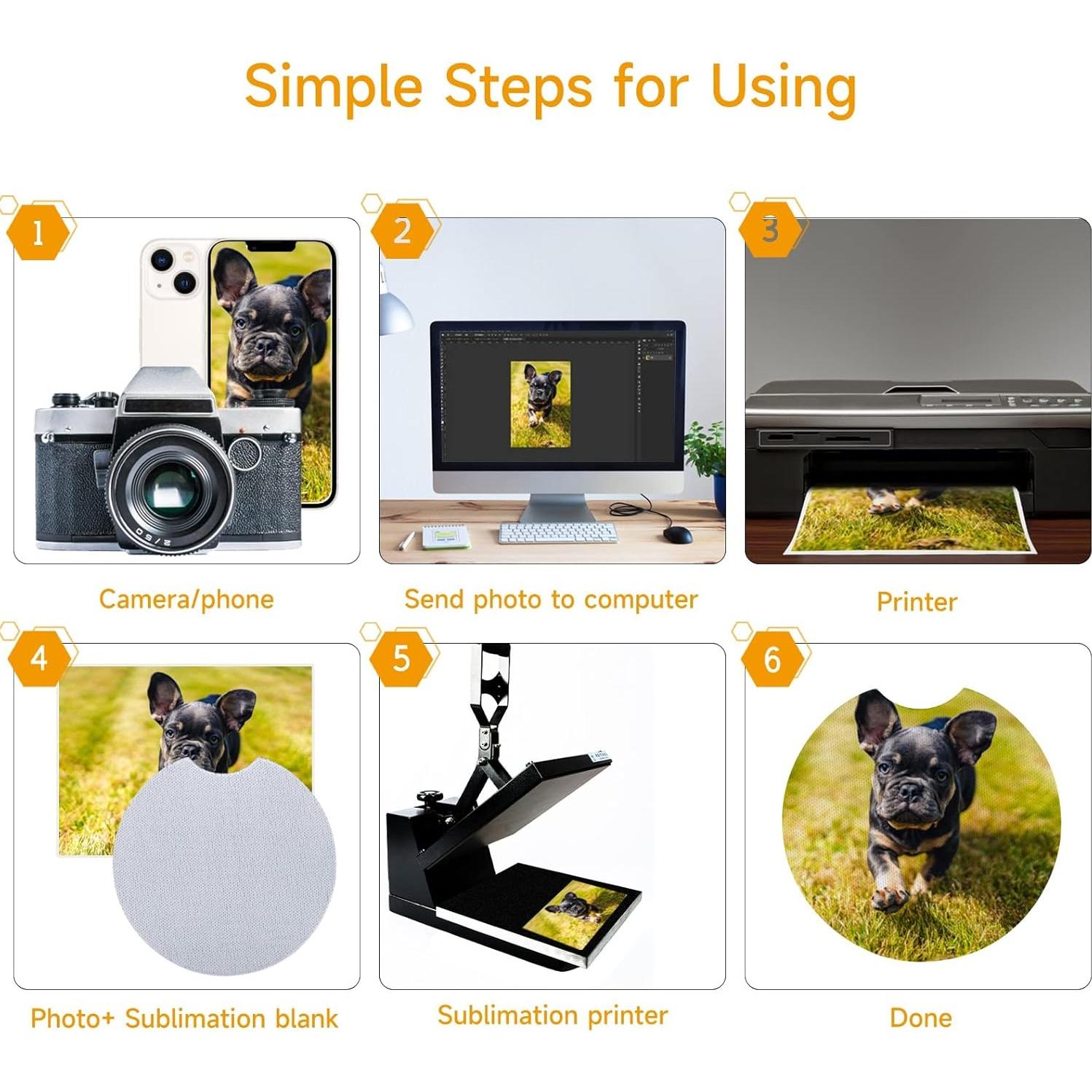 Simple Steps for Using

1

Camera/phone

2

Send photo to computer

3

Printer

4

Photo+ Sublimation blank

5

Sublimation printer

6

Done