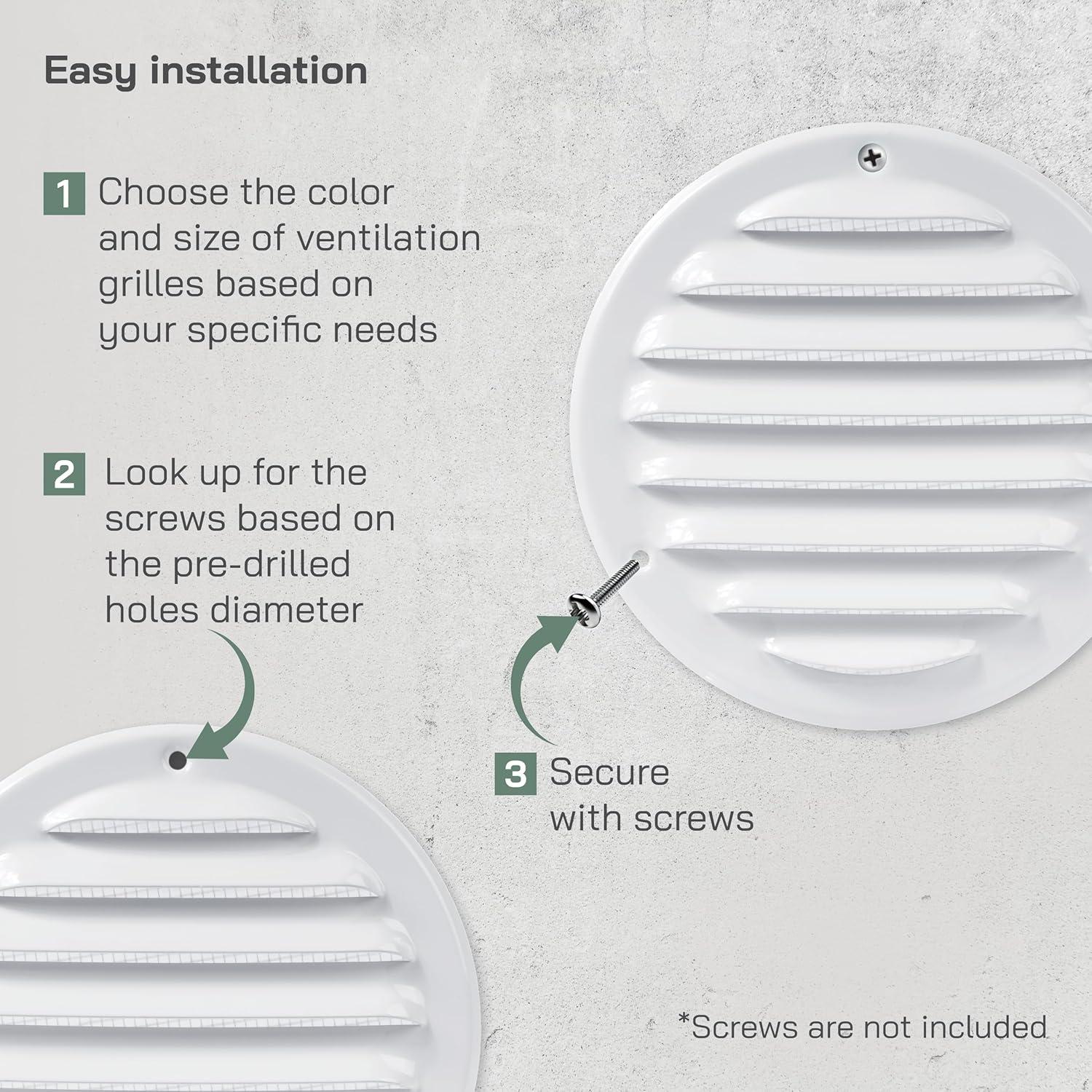 Easy installation

1 Choose the color and size of ventilation grilles based on your specific needs

2 Look up for the screws based on the pre-drilled holes diameter

3 Secure with screws

*Screws are not included