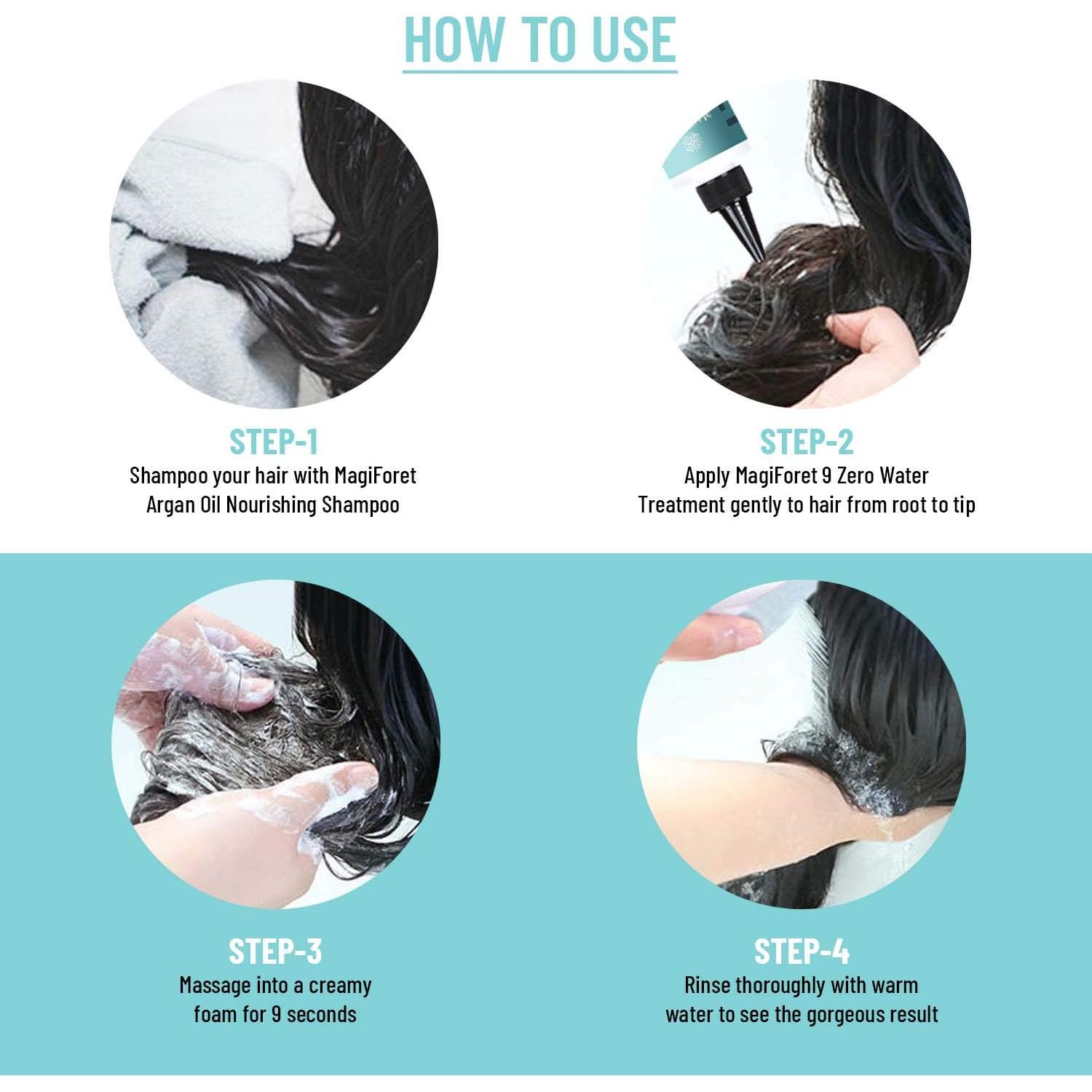 HOW TO USE

STEP-1
Shampoo your hair with MagiForet Argan Oil Nourishing Shampoo

STEP-2
Apply MagiForet 9 Zero Water Treatment gently to hair from root to tip

STEP-3
Massage into a creamy foam for 9 seconds

STEP-4
Rinse thoroughly with warm water to see the gorgeous result