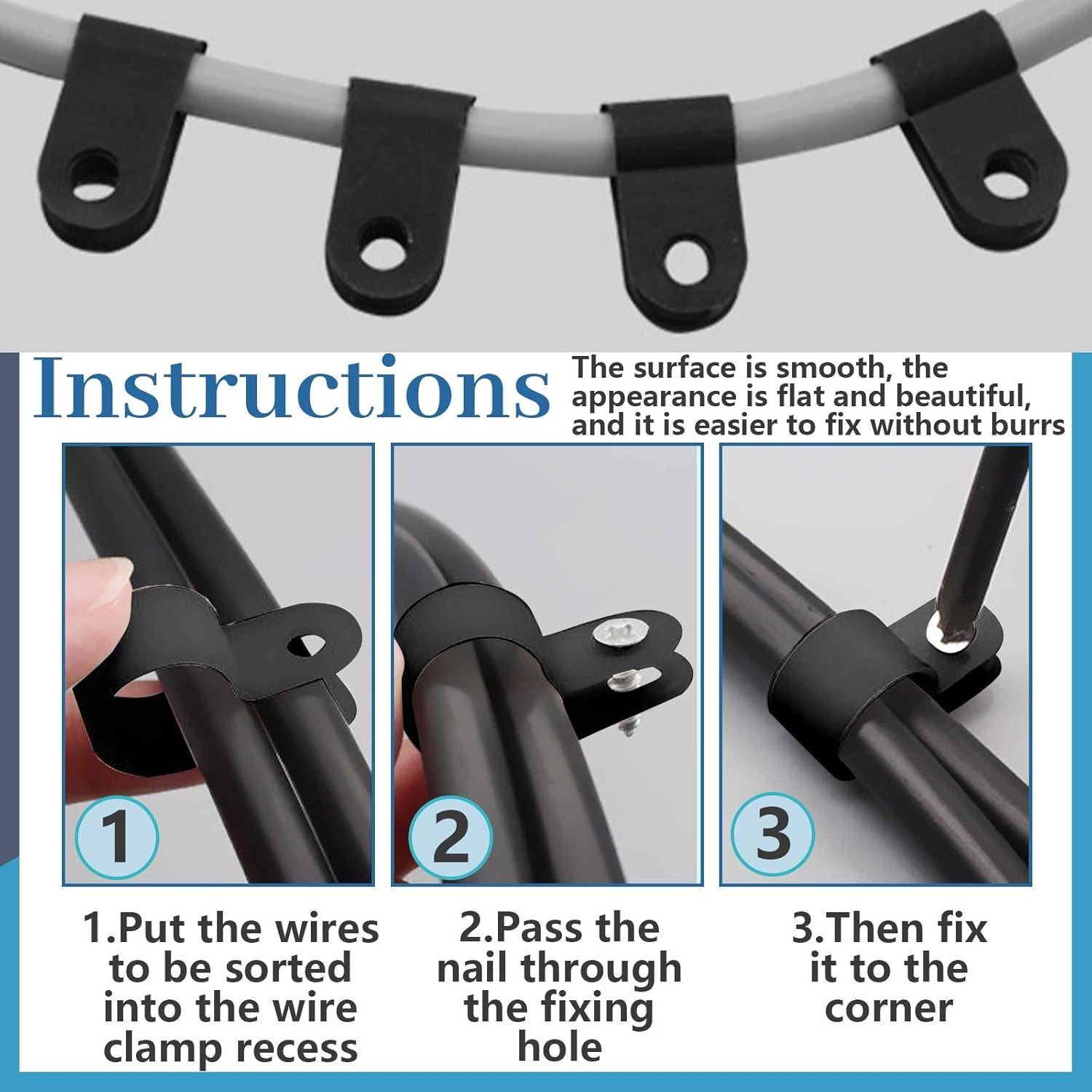 Instructions

The surface is smooth, the appearance is flat and beautiful, and it is easier to fix without burrs

1

2

3

1.Put the wires to be sorted into the wire clamp recess

2.Pass the nail through the fixing hole

3.Then fix it to the corner