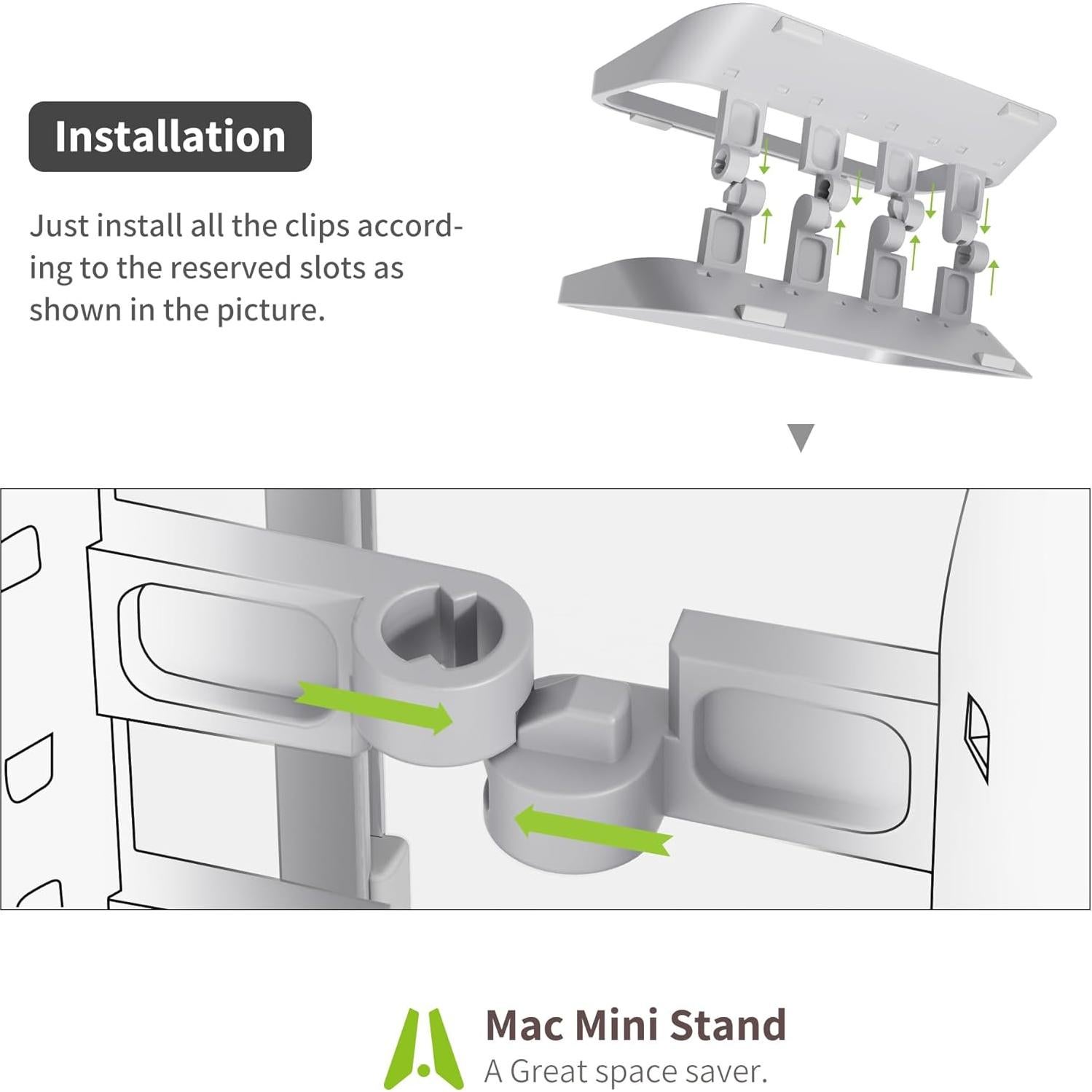 Installation

Just install all the clips according to the reserved slots as shown in the picture.

Mac Mini Stand
A Great space saver.