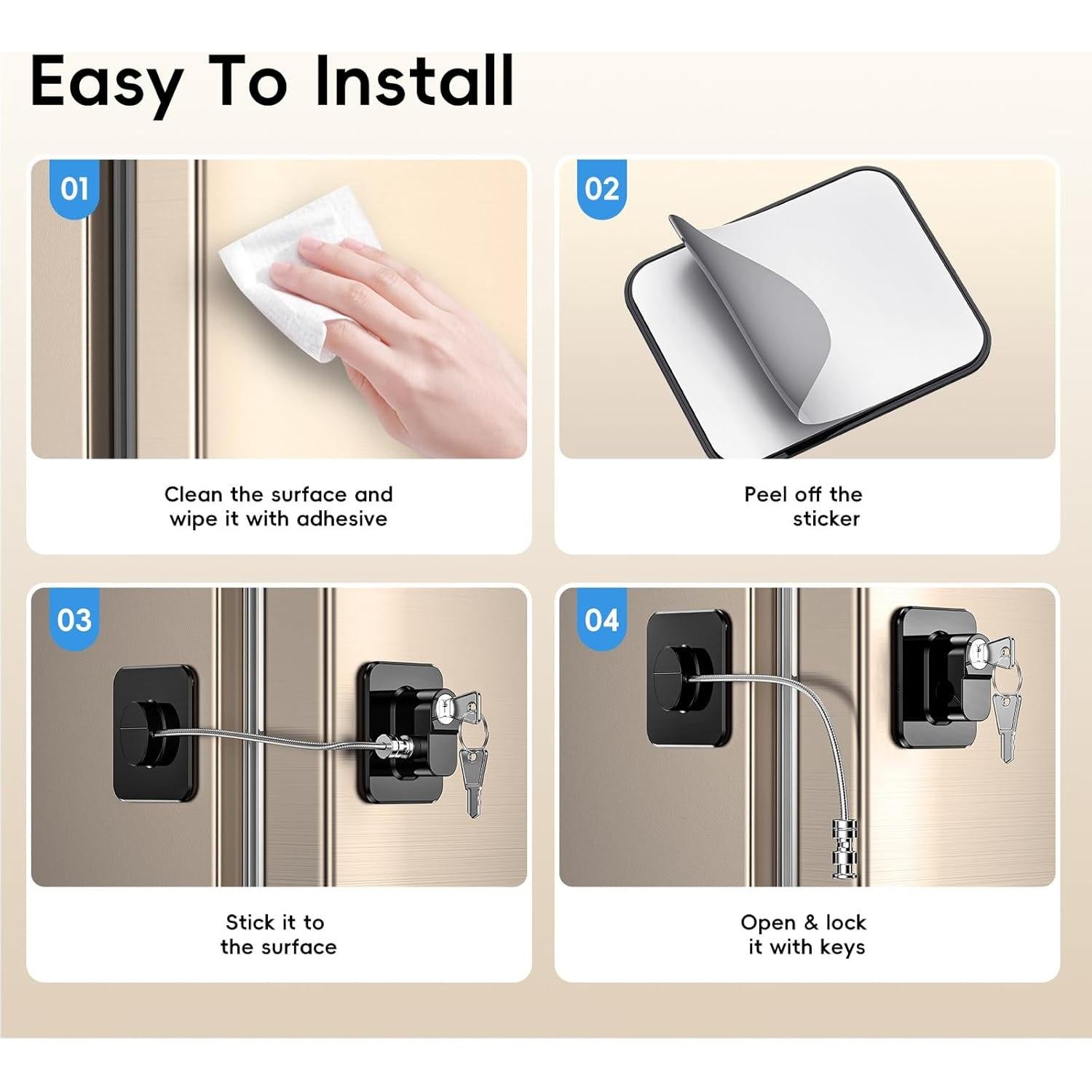 Easy To Install

01

Clean the surface and wipe it with adhesive

02

Peel off the sticker

03

Stick it to the surface

04

Open & lock it with keys