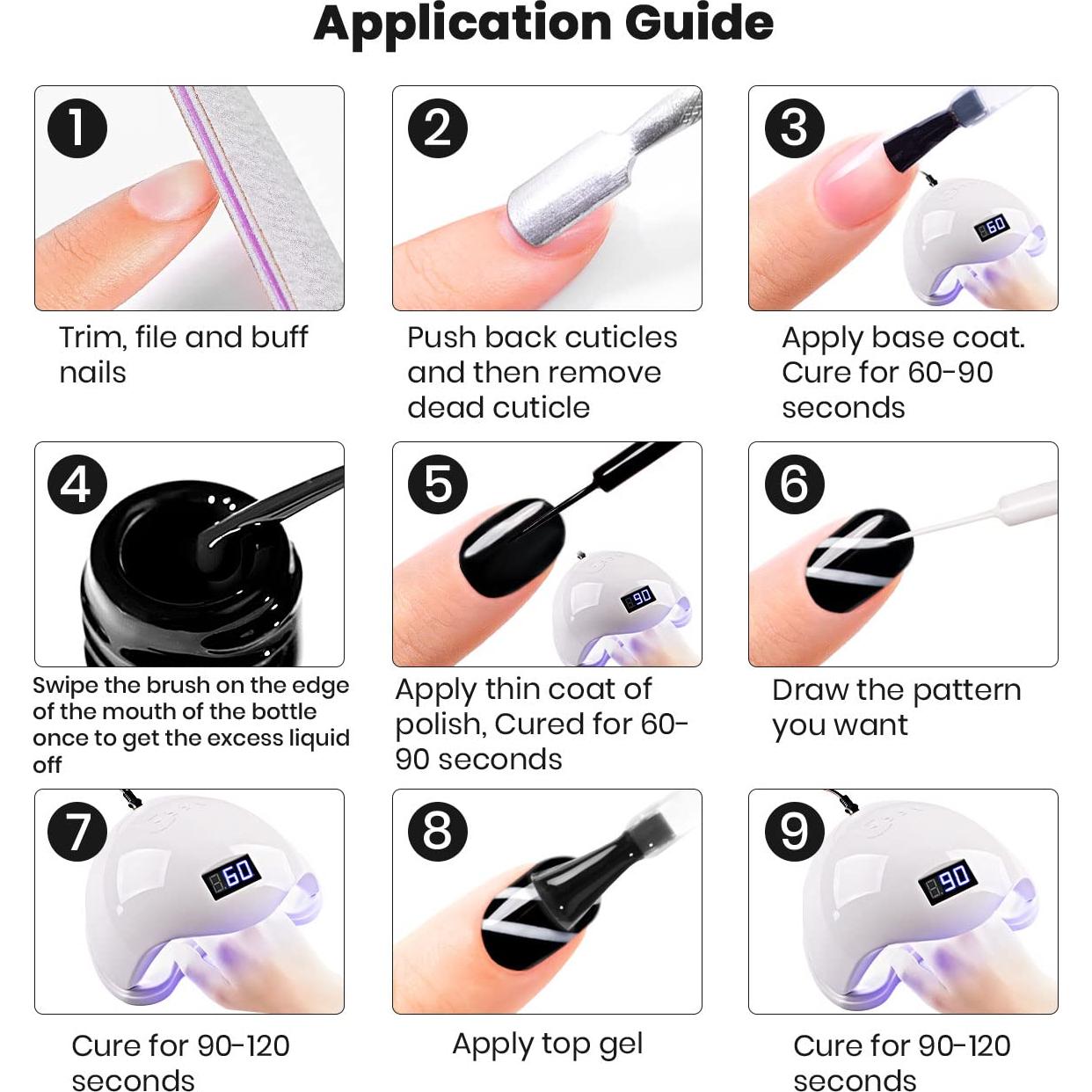 Application Guide

1

Trim, file and buff nails

2

Push back cuticles and then remove dead cuticle

3

60

Apply base coat. Cure for 60-90 seconds

4

Swipe the brush on the edge of the mouth of the bottle once to get the excess liquid off

5

90

Apply thin coat of polish, Cured for 60-90 seconds

6

Draw the pattern you want

7

60

Cure for 90-120 seconds

8

Apply top gel

9

90

Cure for 90-120 seconds