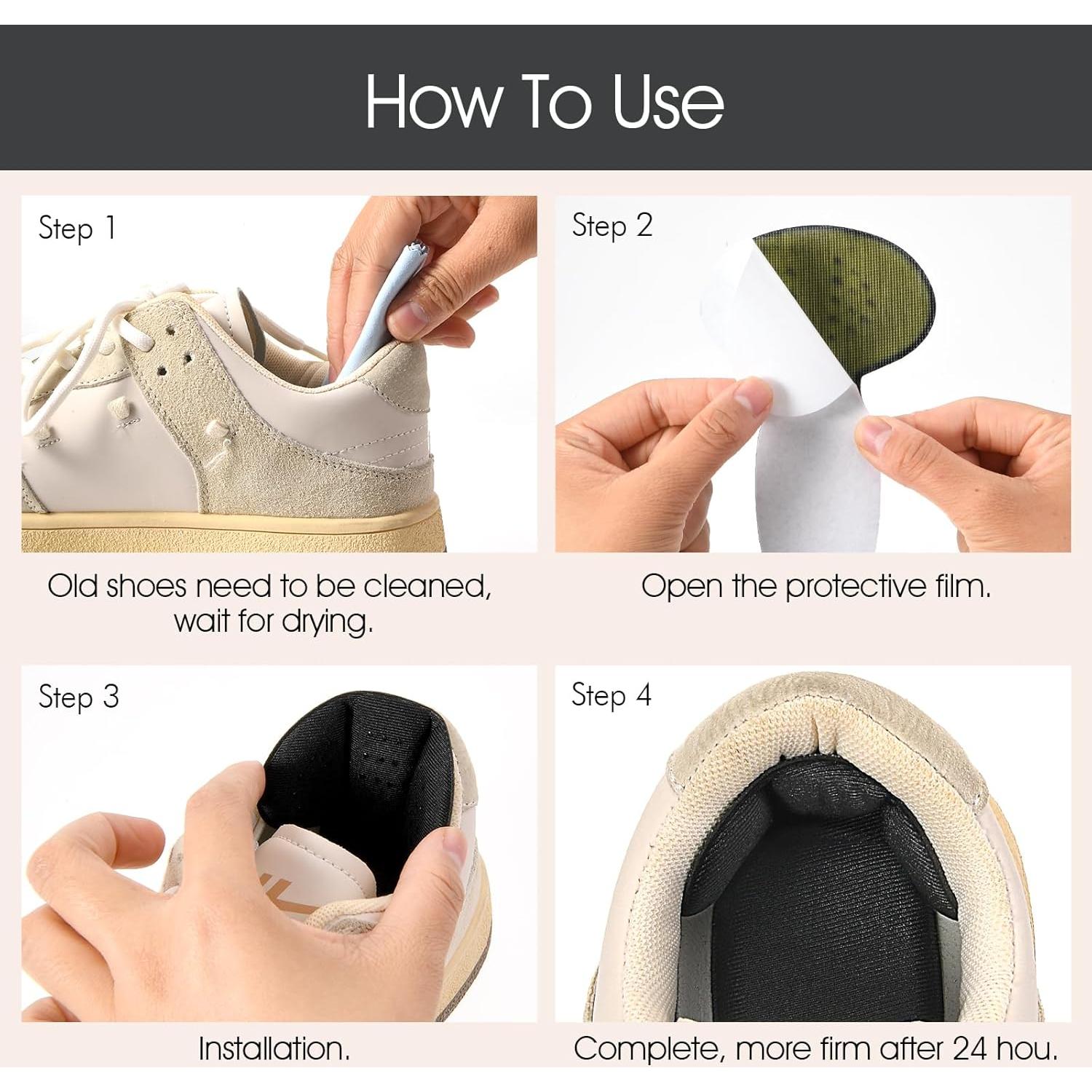 How To Use

Step 1

Old shoes need to be cleaned, wait for drying.

Step 2

Open the protective film.

Step 3

Installation.

Step 4

Complete, more firm after 24 hou.