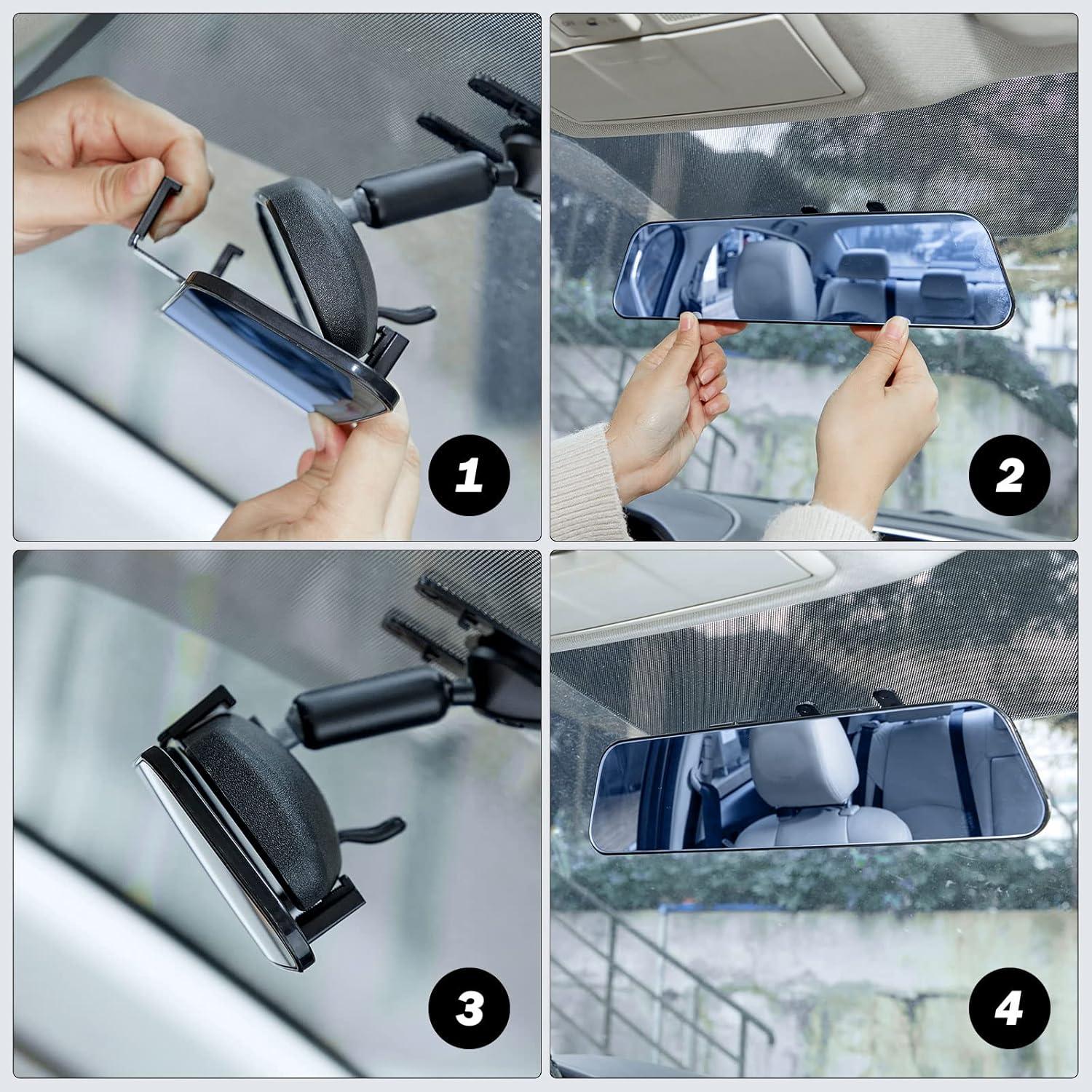 1

2

3

4