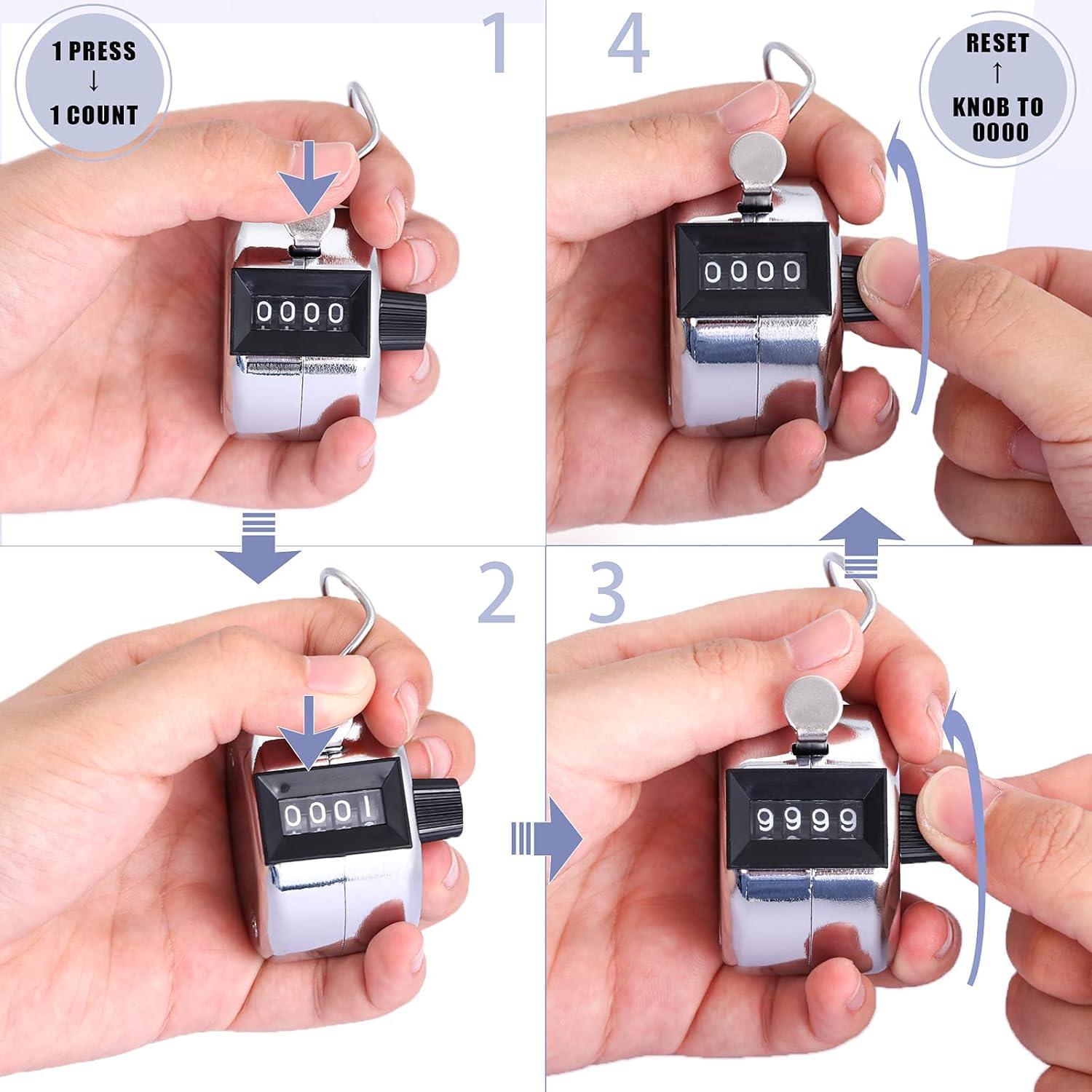 1 PRESS
↓
1 COUNT

1

0000

4

RESET
↑
KNOB TO
0000

0000

2

0001

3

9999