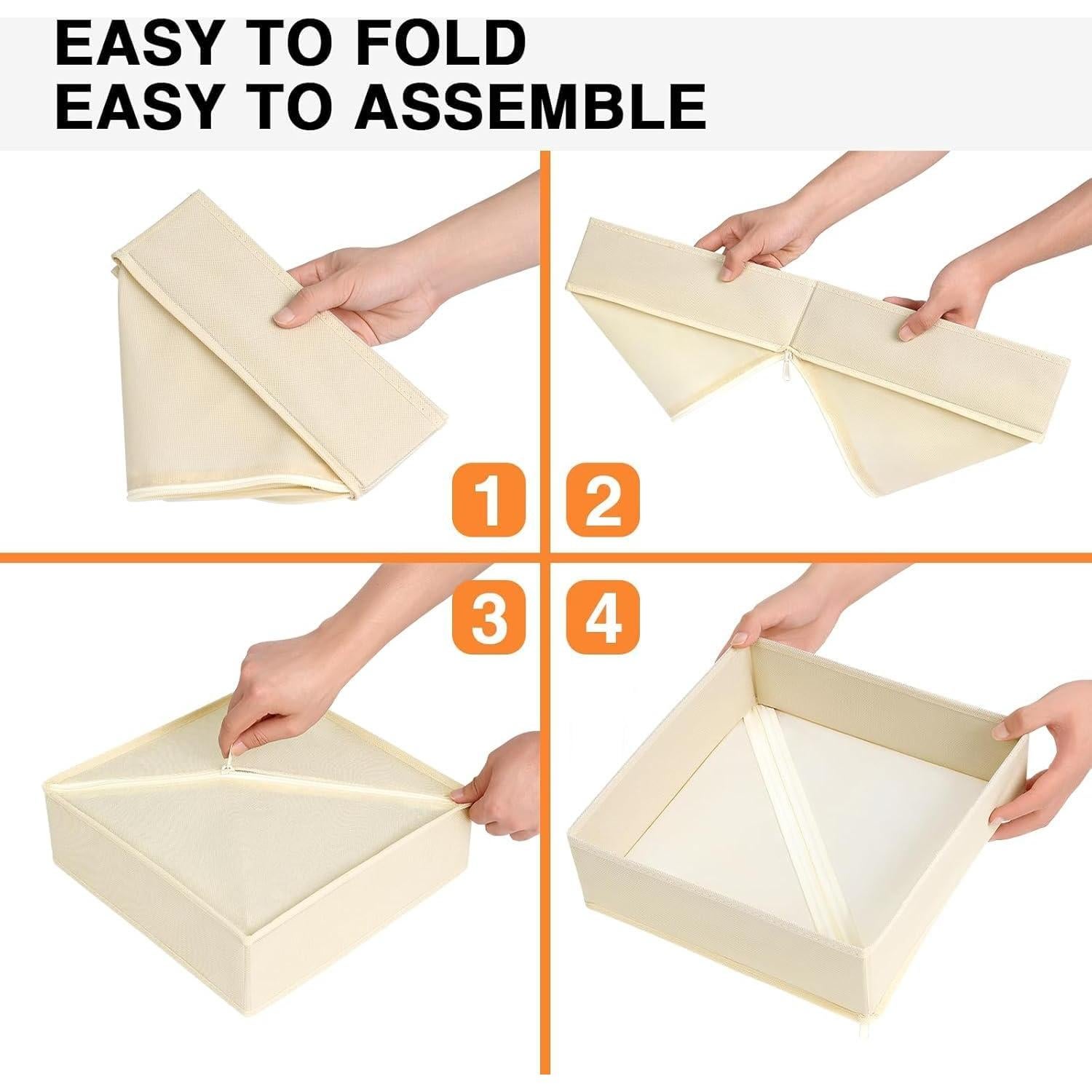 EASY TO FOLD
EASY TO ASSEMBLE

1

2

3

4