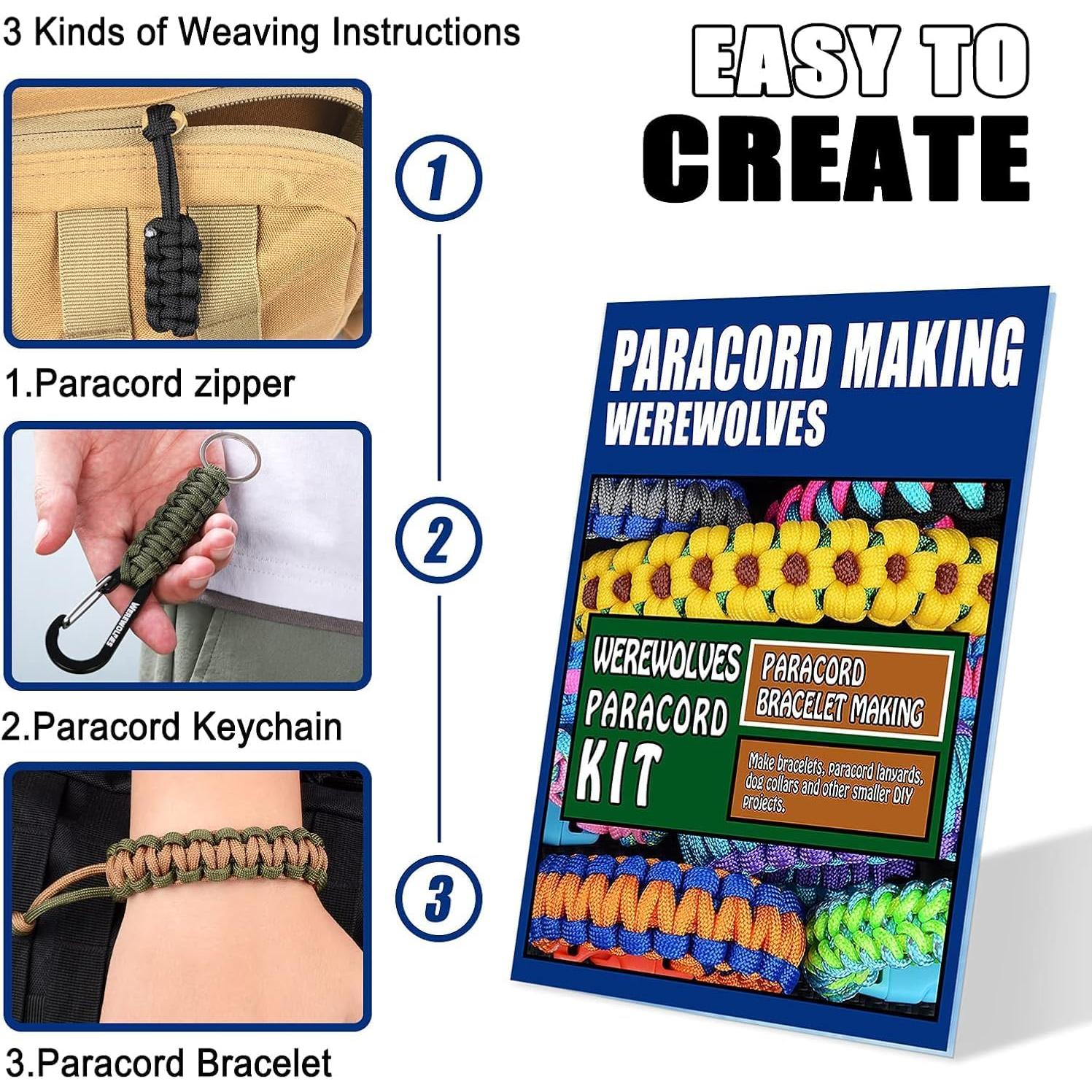 3 Kinds of Weaving Instructions

EASY TO CREATE

1

1.Paracord zipper

2

WEREWOLVES

2.Paracord Keychain

3

3.Paracord Bracelet

PARACORD MAKING
WEREWOLVES

WEREWOLVES PARACORD KIT

PARACORD BRACELET MAKING

Make bracelets, paracord lanyards, dog collars and other smaller DIY projects.