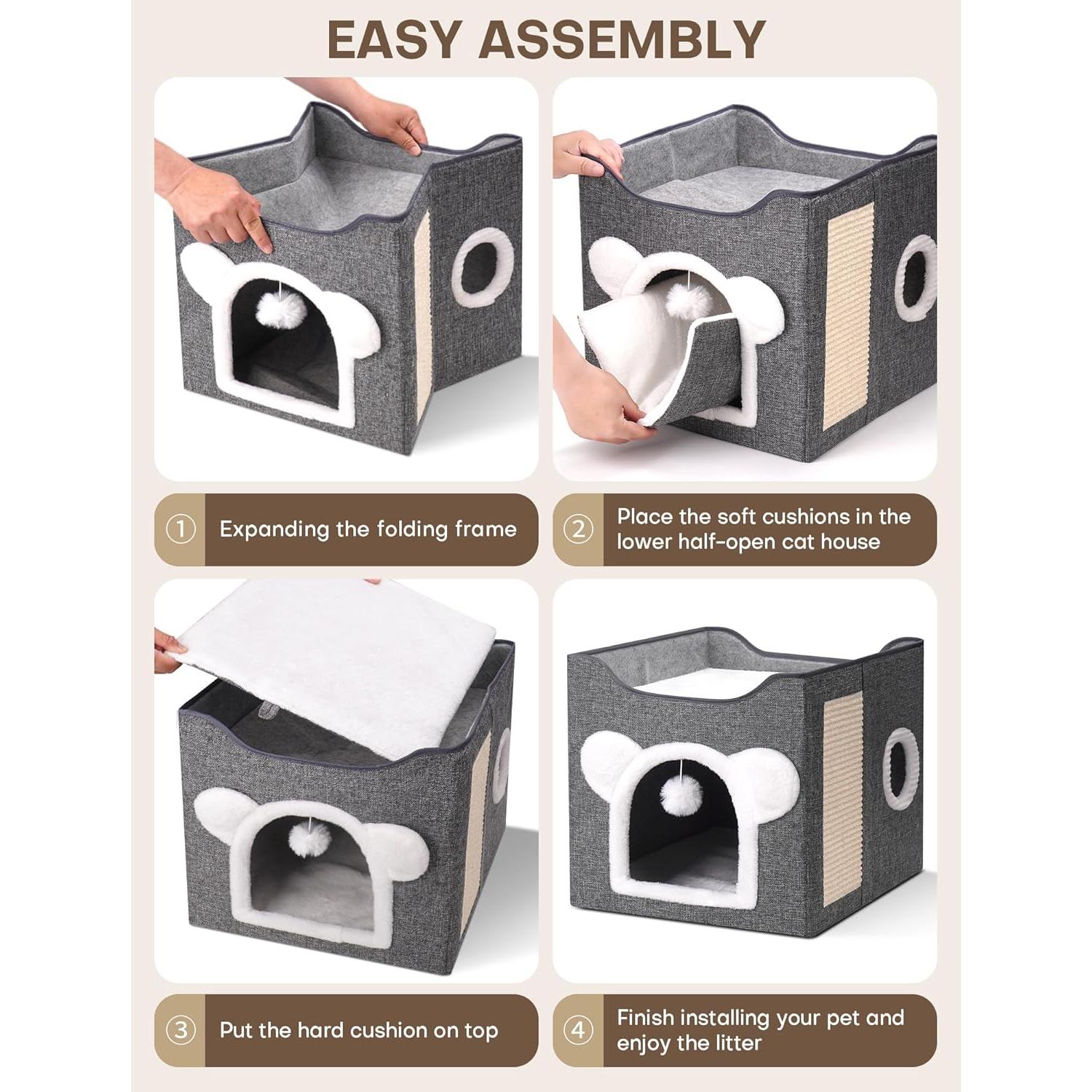 EASY ASSEMBLY

① Expanding the folding frame

② Place the soft cushions in the lower half-open cat house

③ Put the hard cushion on top

④ Finish installing your pet and enjoy the litter