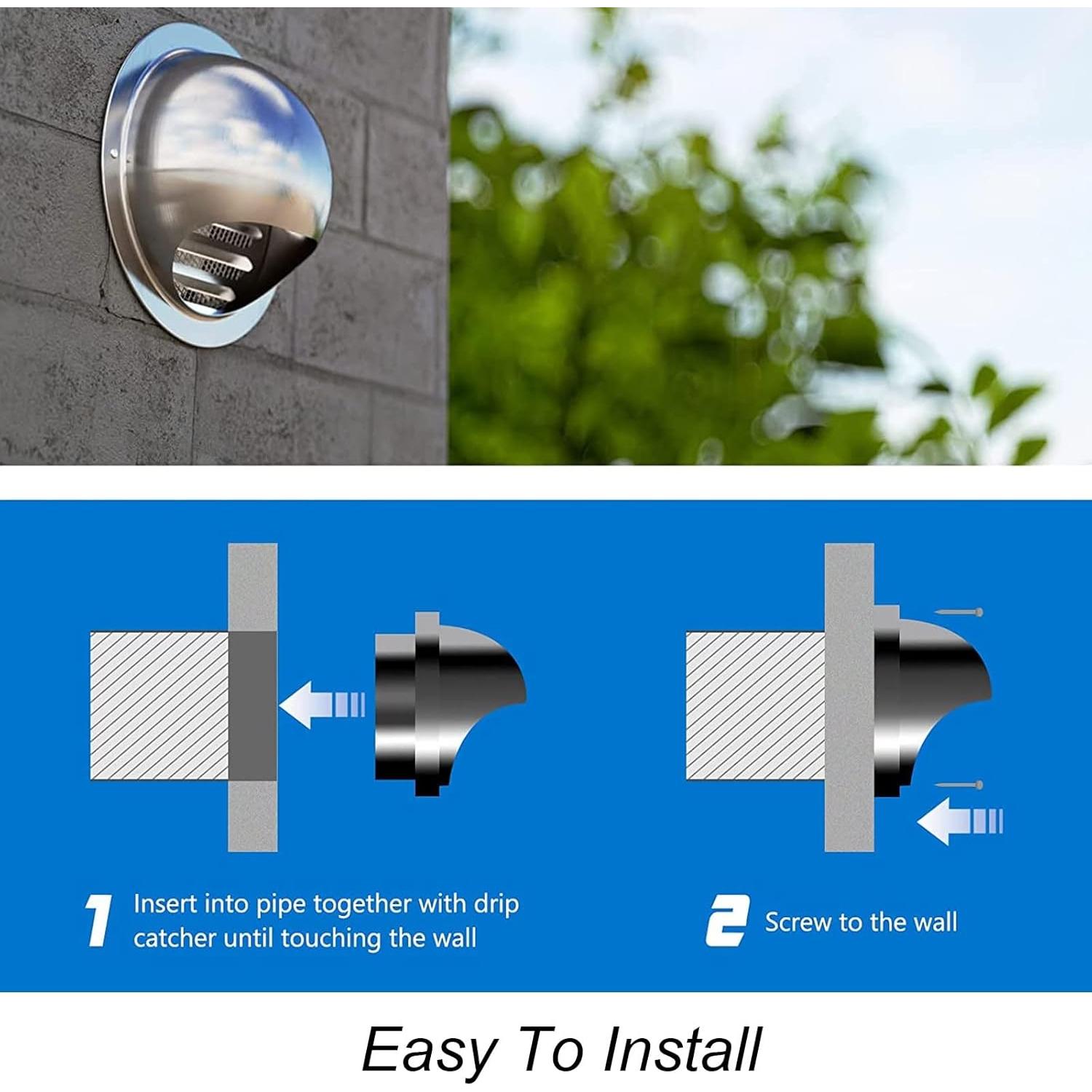 1 Insert into pipe together with drip catcher until touching the wall

2 Screw to the wall

Easy To Install