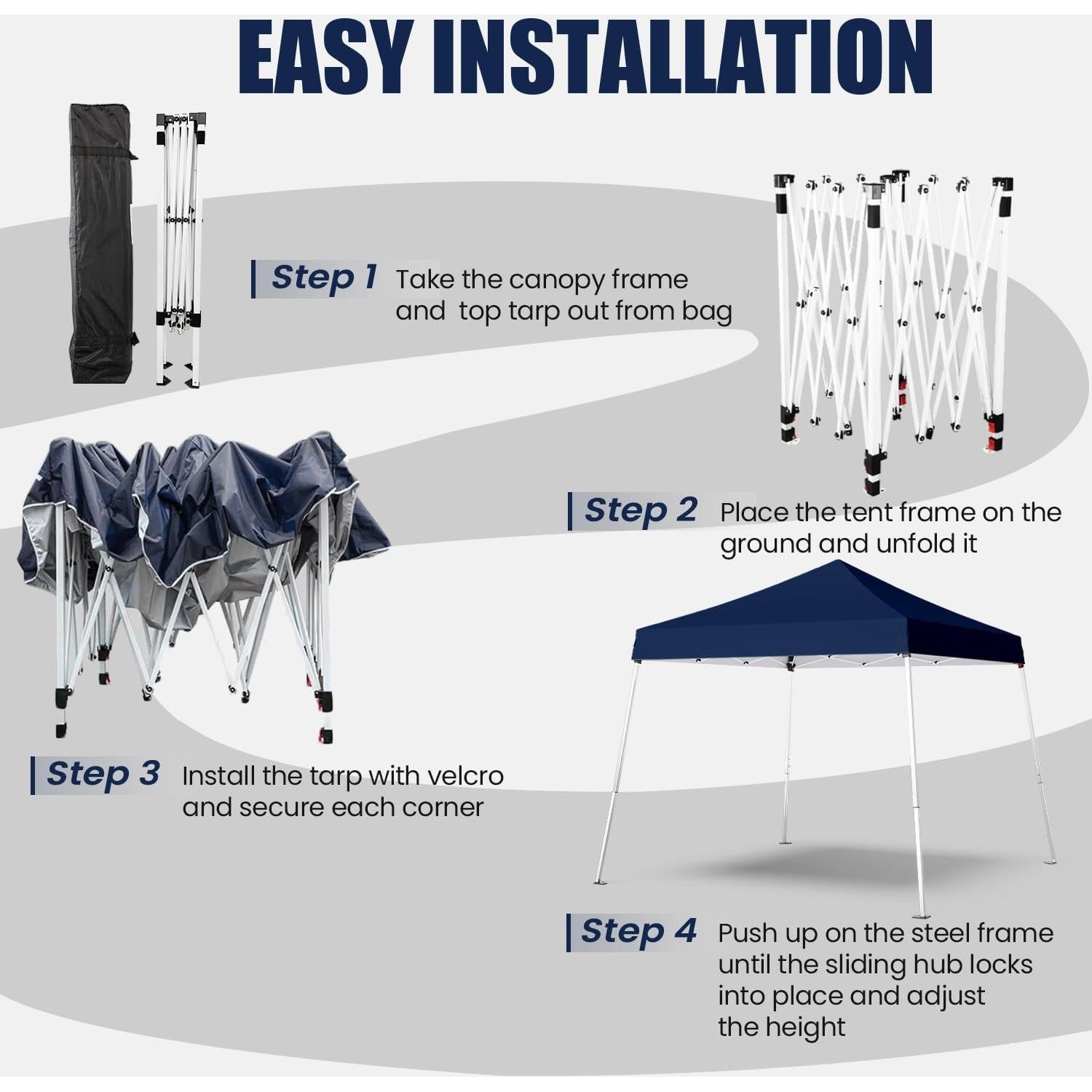 EASY INSTALLATION

Step 1 Take the canopy frame and top tarp out from bag

Step 2 Place the tent frame on the ground and unfold it

Step 3 Install the tarp with velcro and secure each corner

Step 4 Push up on the steel frame until the sliding hub locks into place and adjust the height