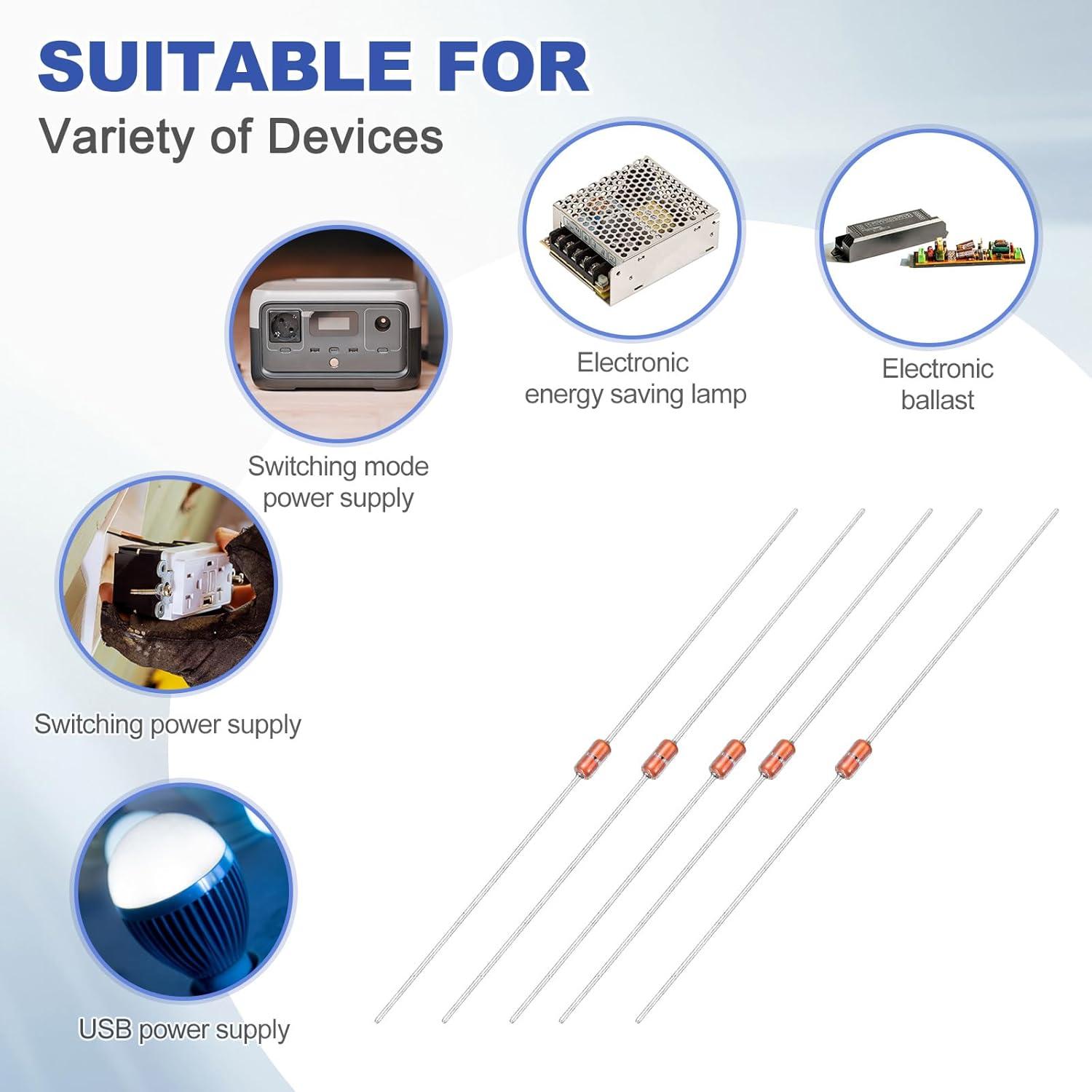 SUITABLE FOR
Variety of Devices

Electronic energy saving lamp

Electronic ballast

Switching mode power supply

Switching power supply

USB power supply