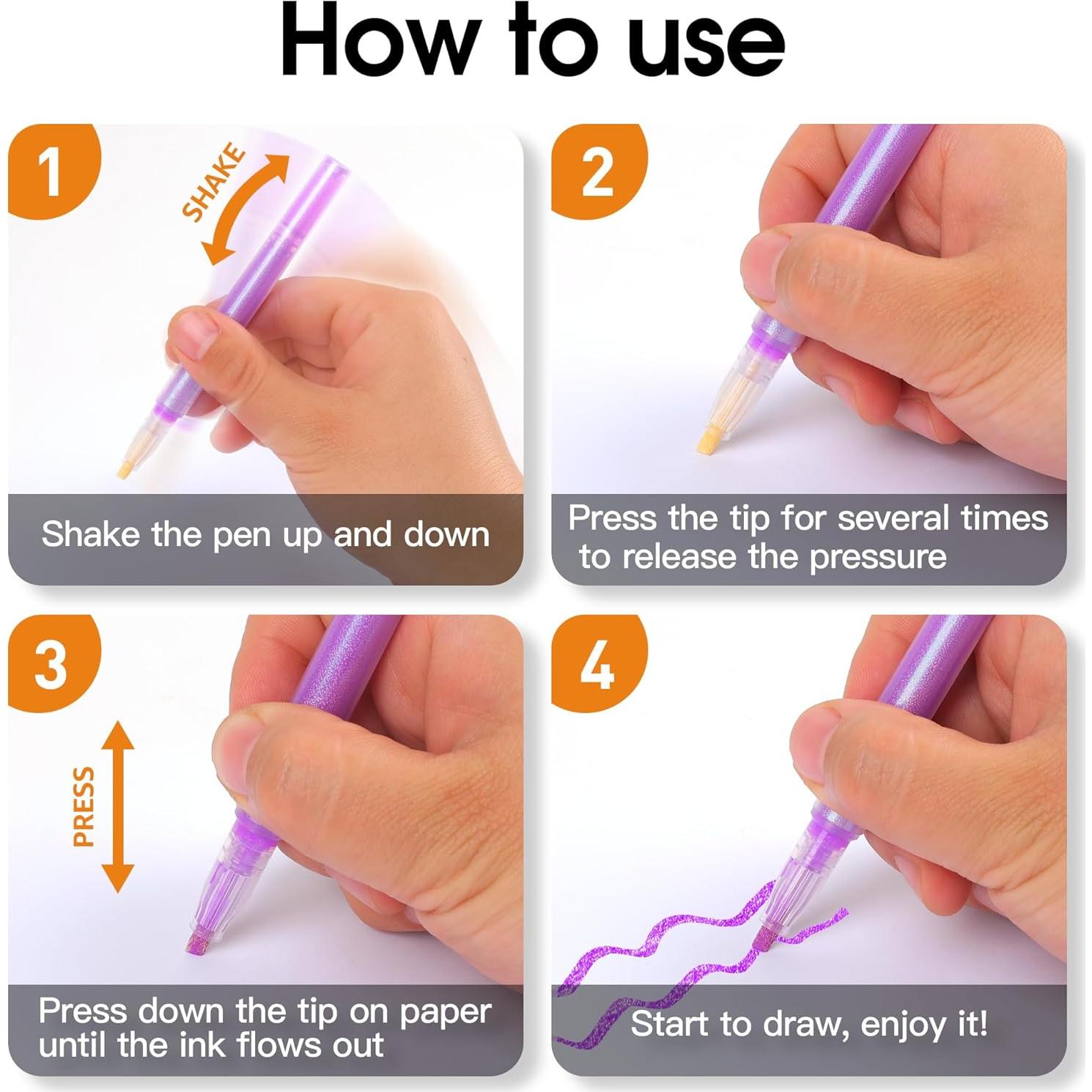 How to use

1

SHAKE

Shake the pen up and down

2

Press the tip for several times to release the pressure

3

PRESS

Press down the tip on paper until the ink flows out

4

Start to draw, enjoy it!