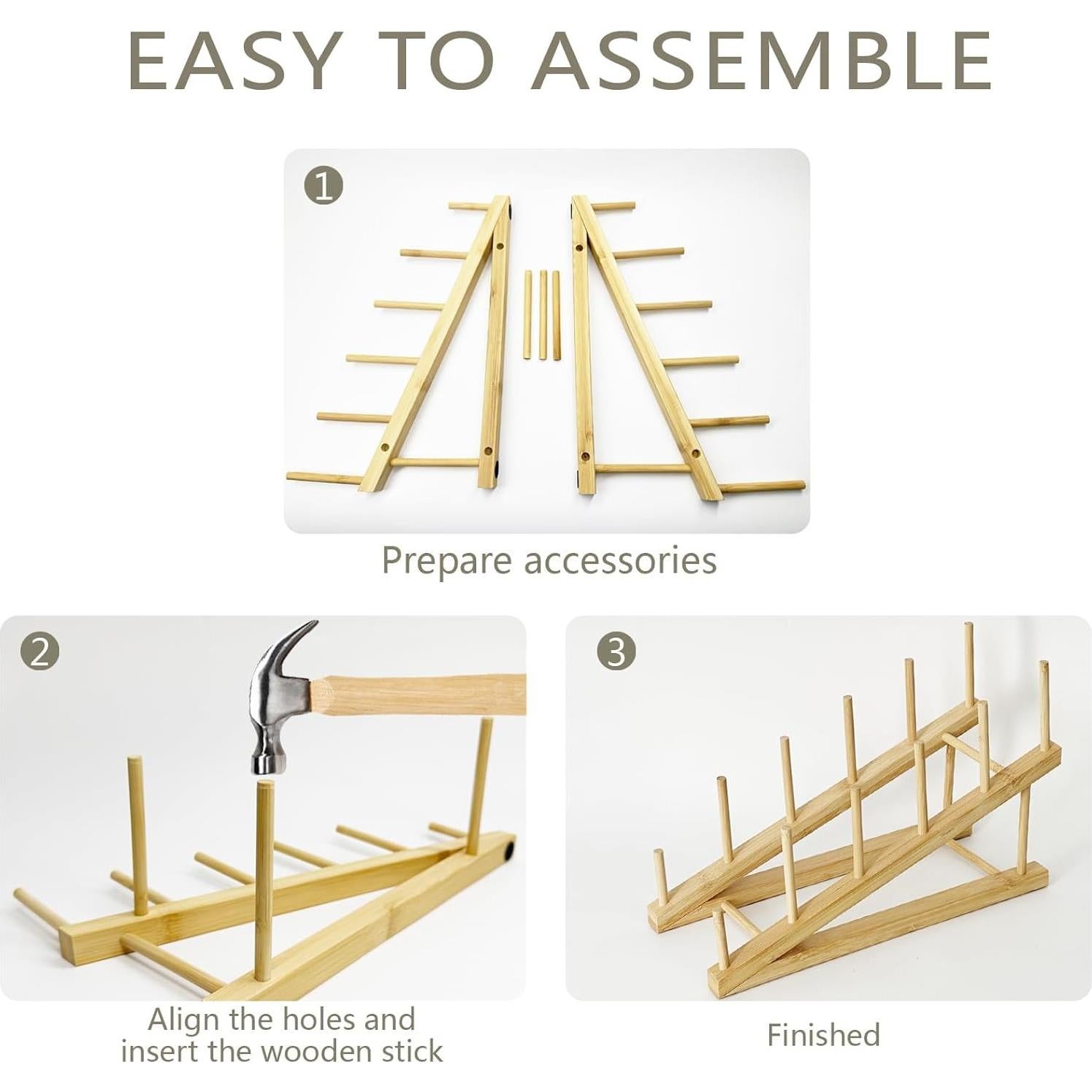 EASY TO ASSEMBLE

1

Prepare accessories

2

Align the holes and insert the wooden stick

3

Finished