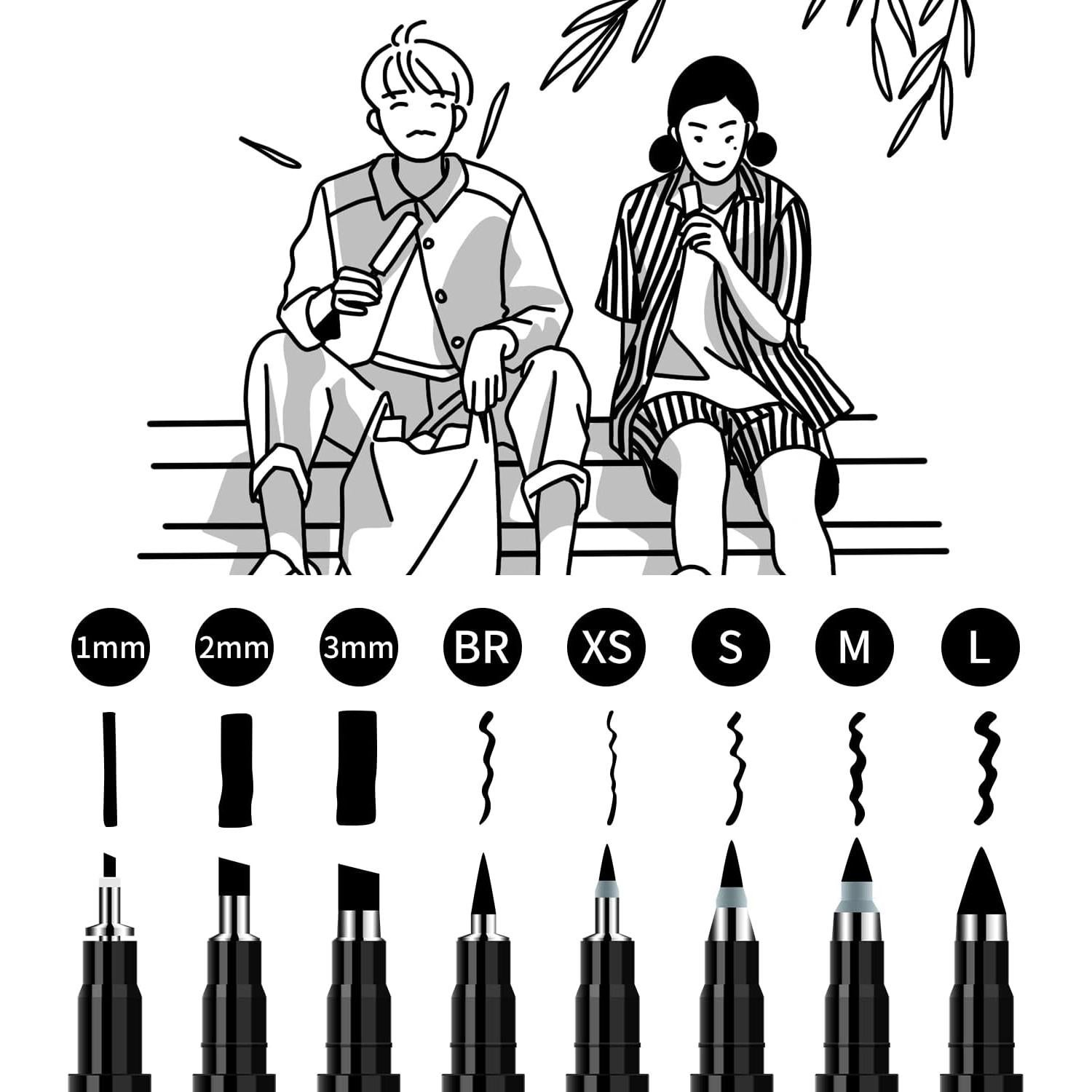 1mm 2mm 3mm BR XS S M L