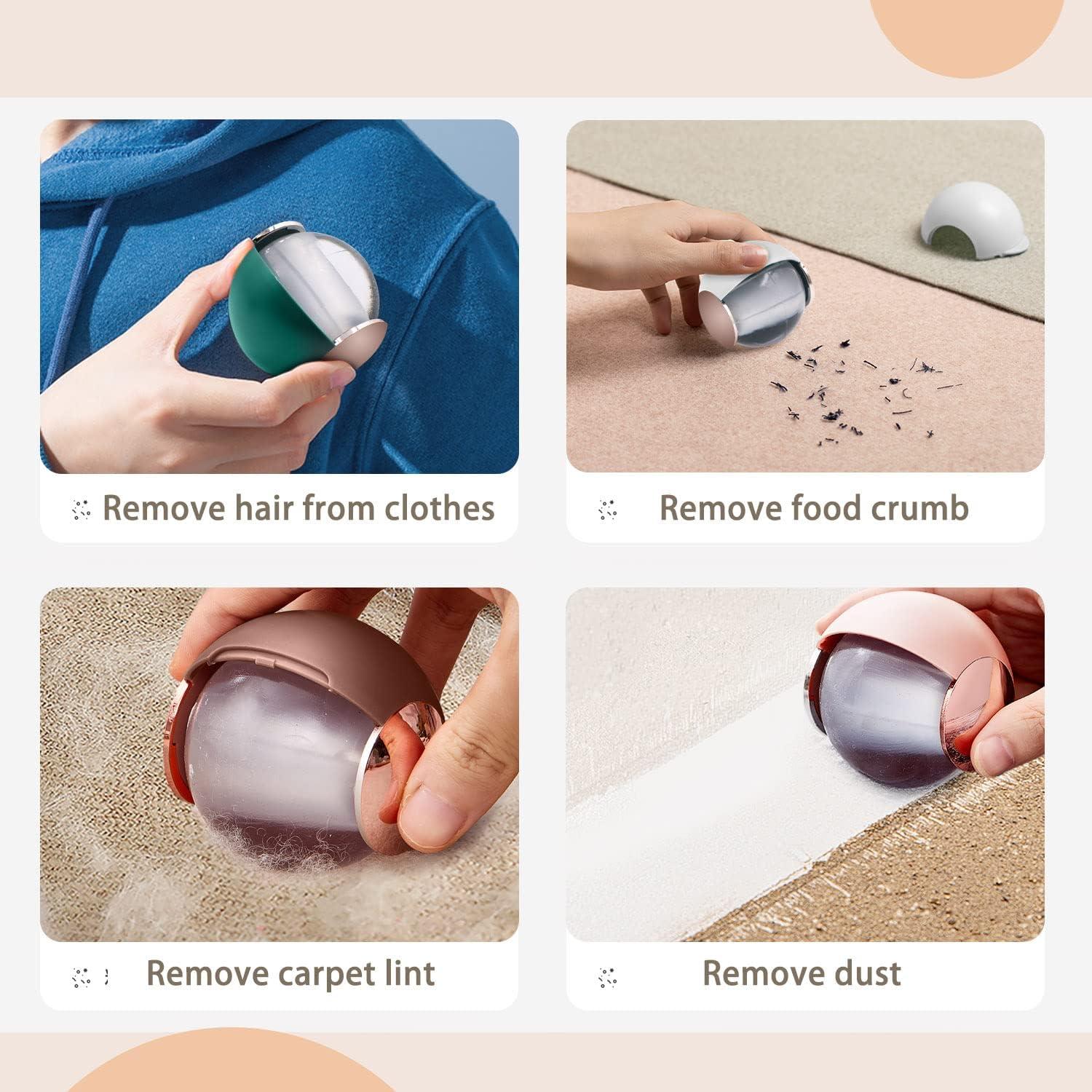 Remove hair from clothes

Remove food crumb

Remove carpet lint

Remove dust