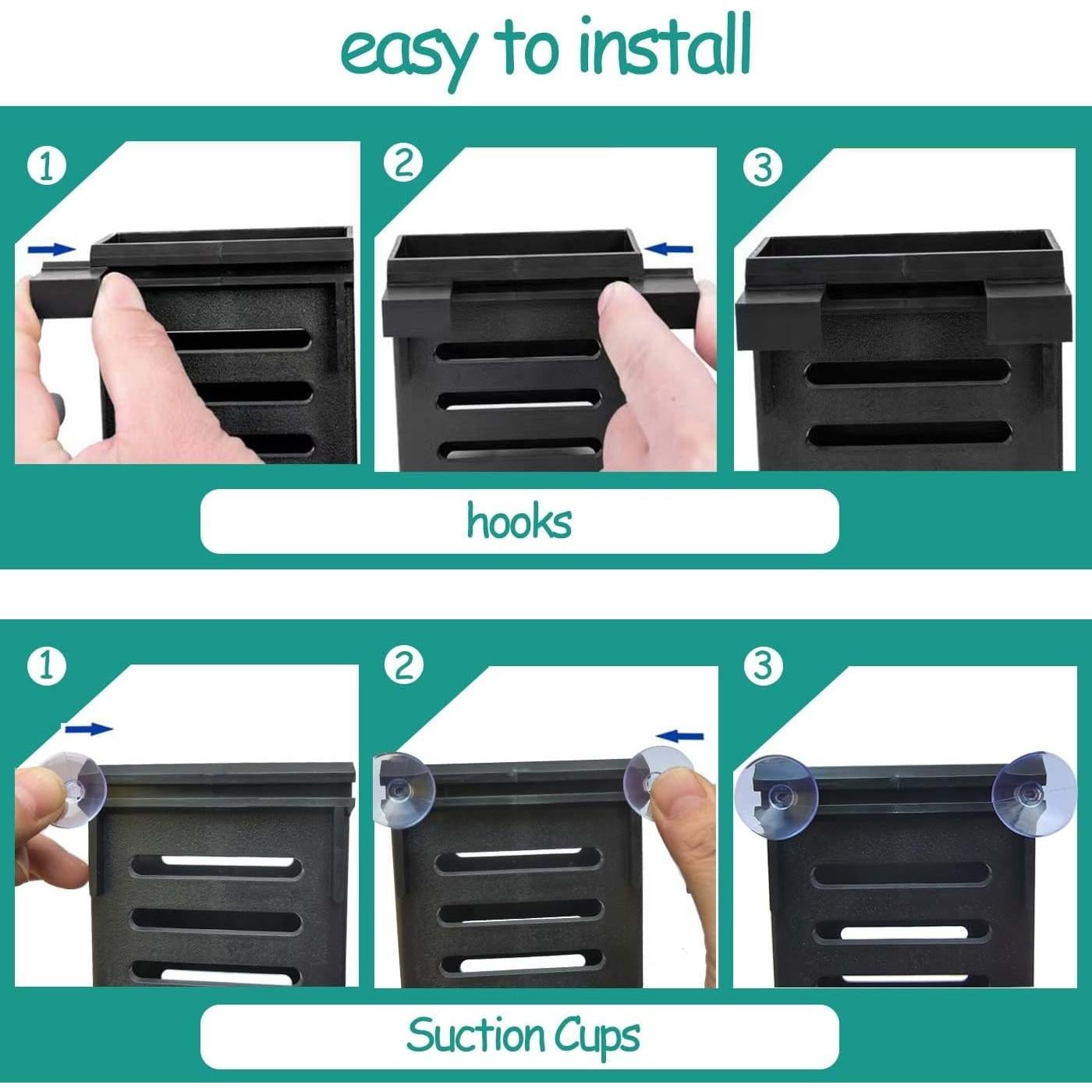 easy to install

1

2

3

hooks

1

2

3

Suction Cups