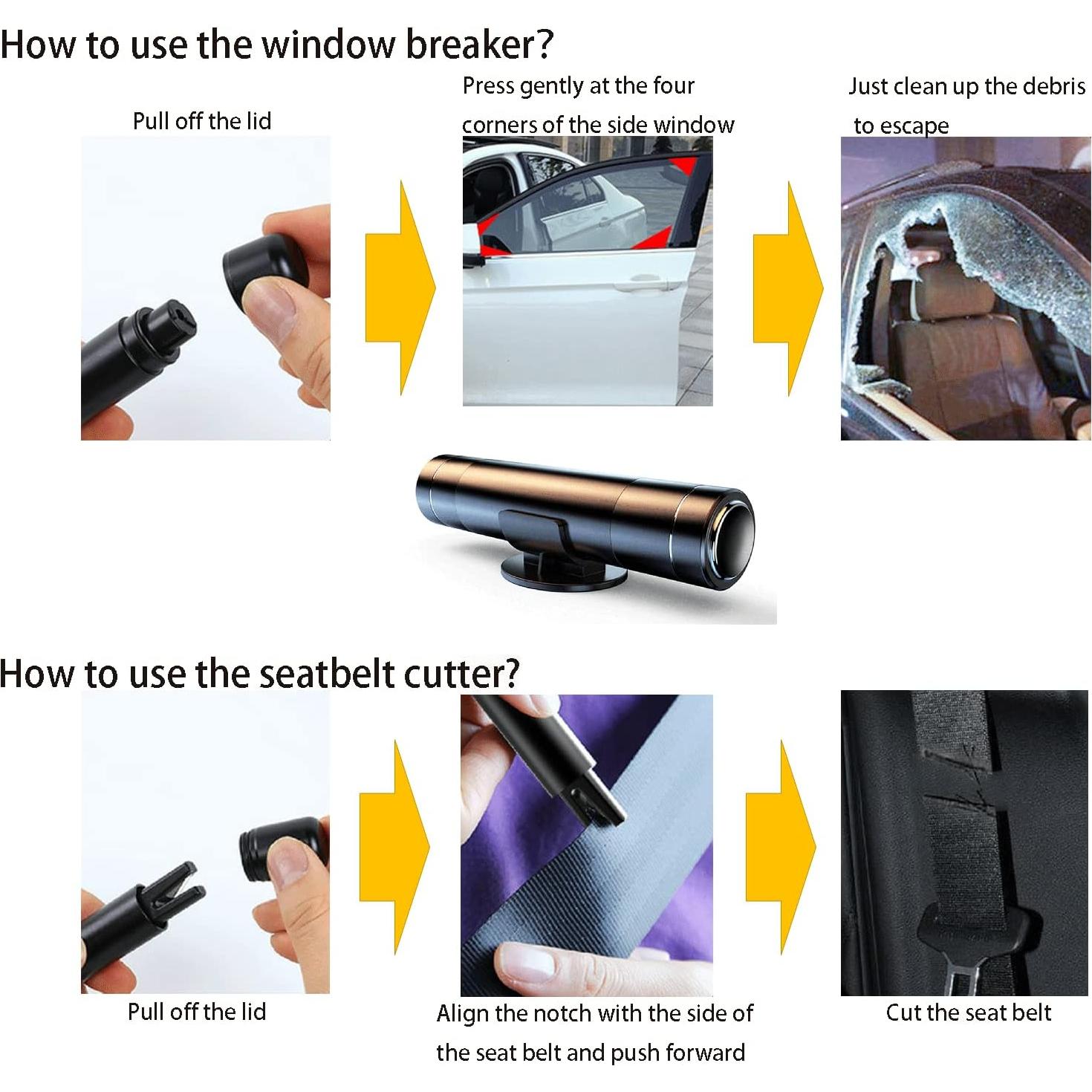 How to use the window breaker?

Pull off the lid

Press gently at the four corners of the side window

Just clean up the debris to escape

How to use the seatbelt cutter?

Pull off the lid

Align the notch with the side of the seat belt and push forward

Cut the seat belt